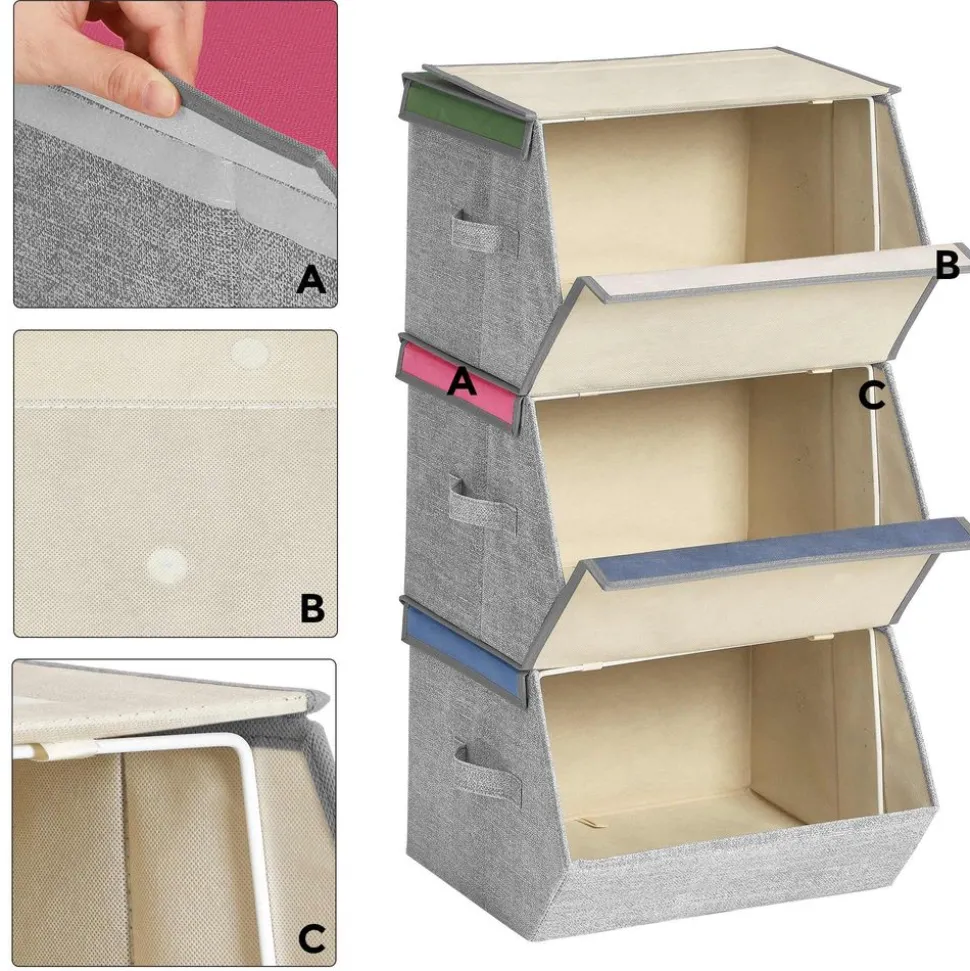 A

B

C

B

A

C