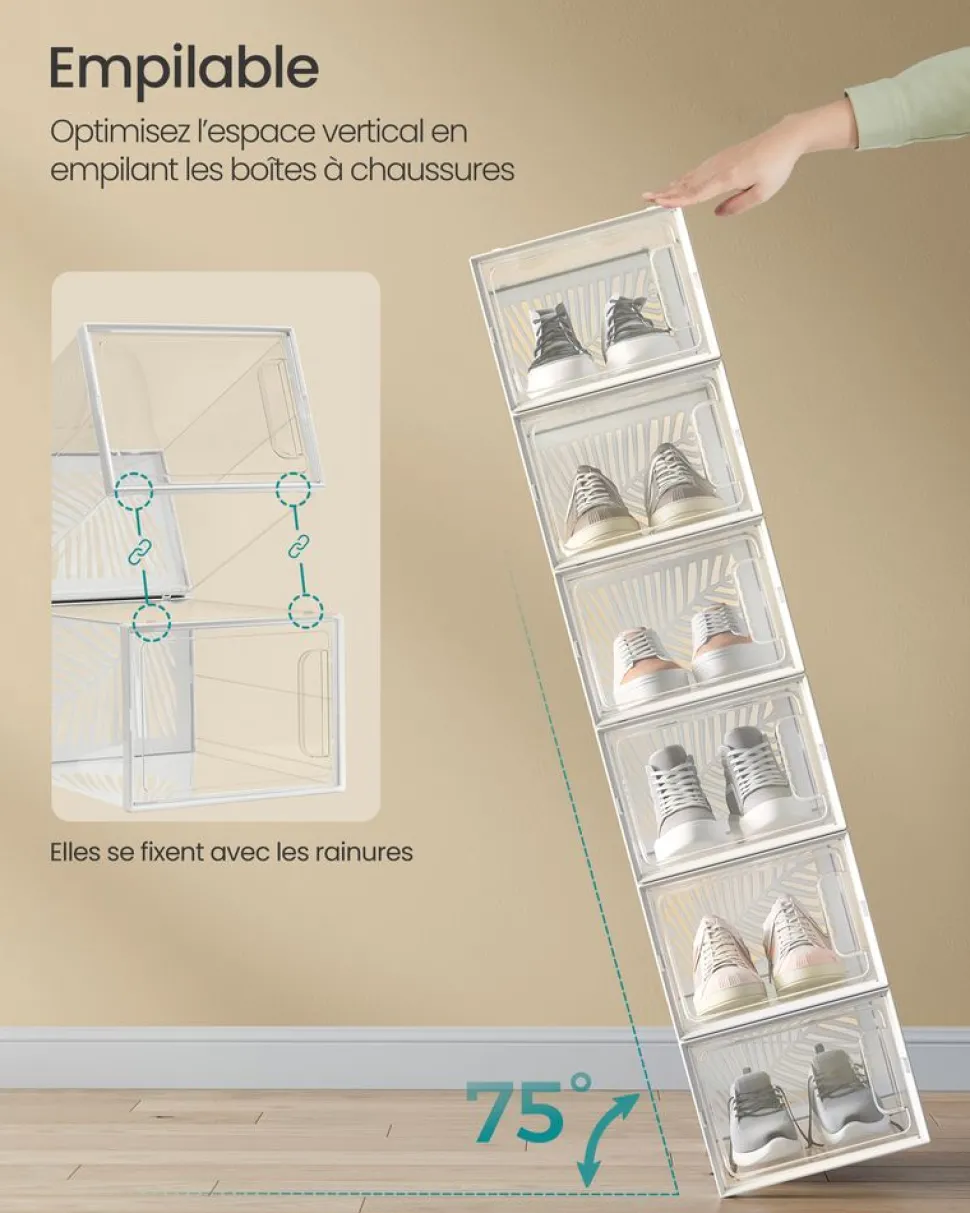 Empilable

Optimisez l'espace vertical en empilant les boîtes à chaussures

Elles se fixent avec les rainures

75°