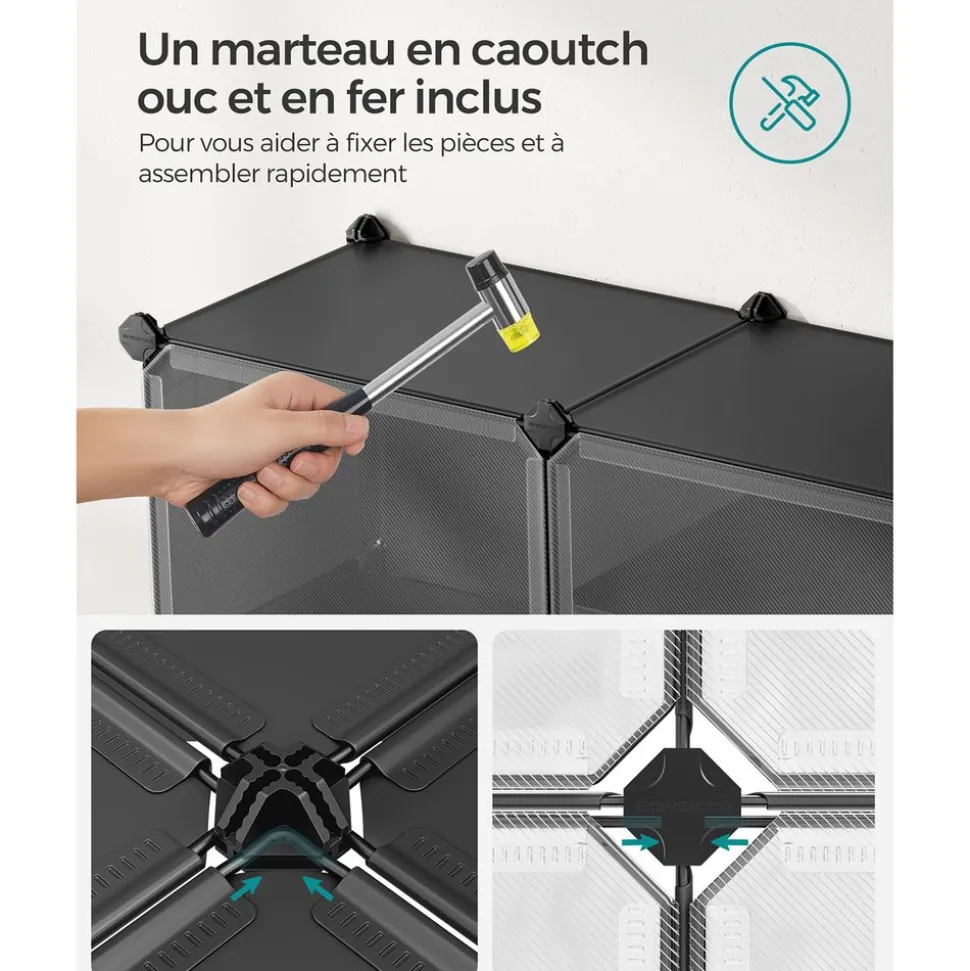 Un marteau en caoutch ouc et en fer inclus

Pour vous aider à fixer les pièces et à assembler rapidement