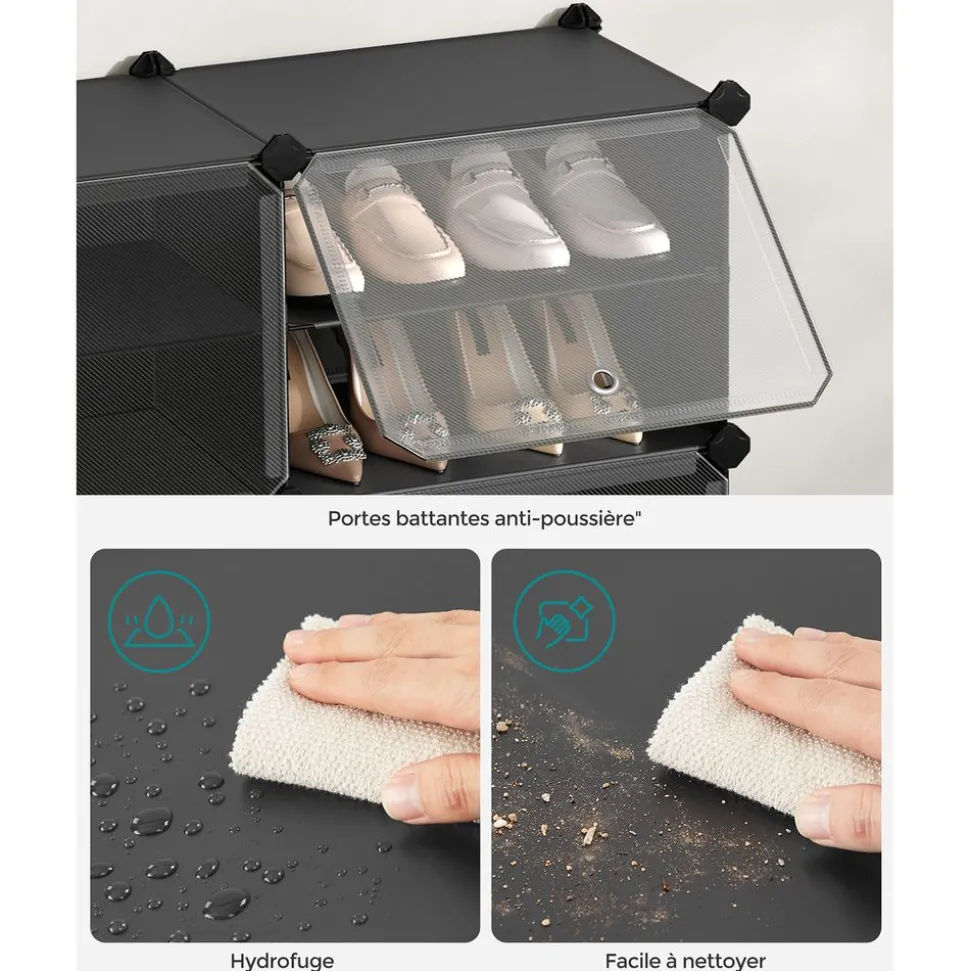 Portes battantes anti-poussière"

Hydrofuge

Facile à nettoyer