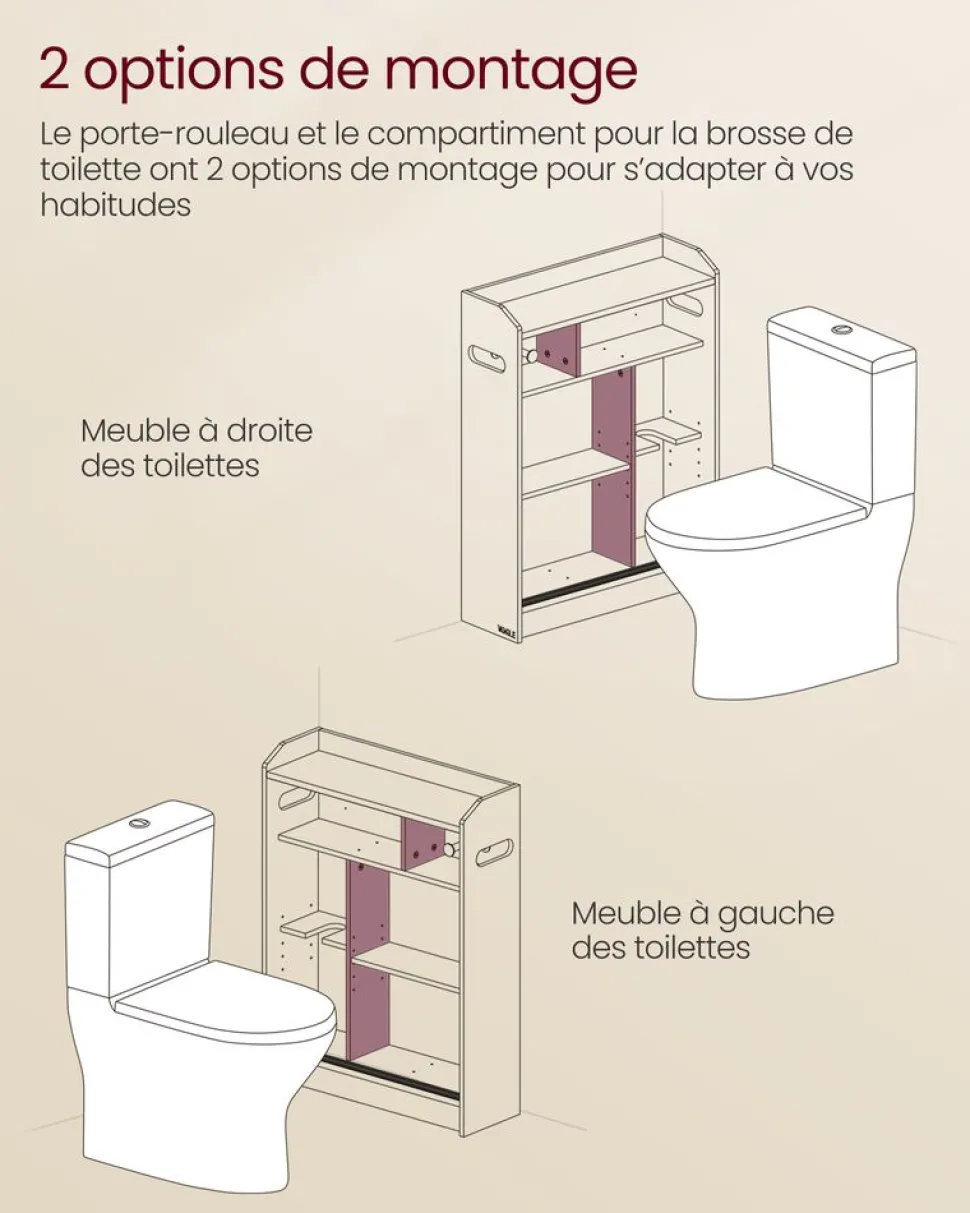 2 options de montage

Le porte-rouleau et le compartiment pour la brosse de toilette ont 2 options de montage pour s'adapter à vos habitudes

Meuble à droite des toilettes

VASAGLE

Meuble à gauche des toilettes