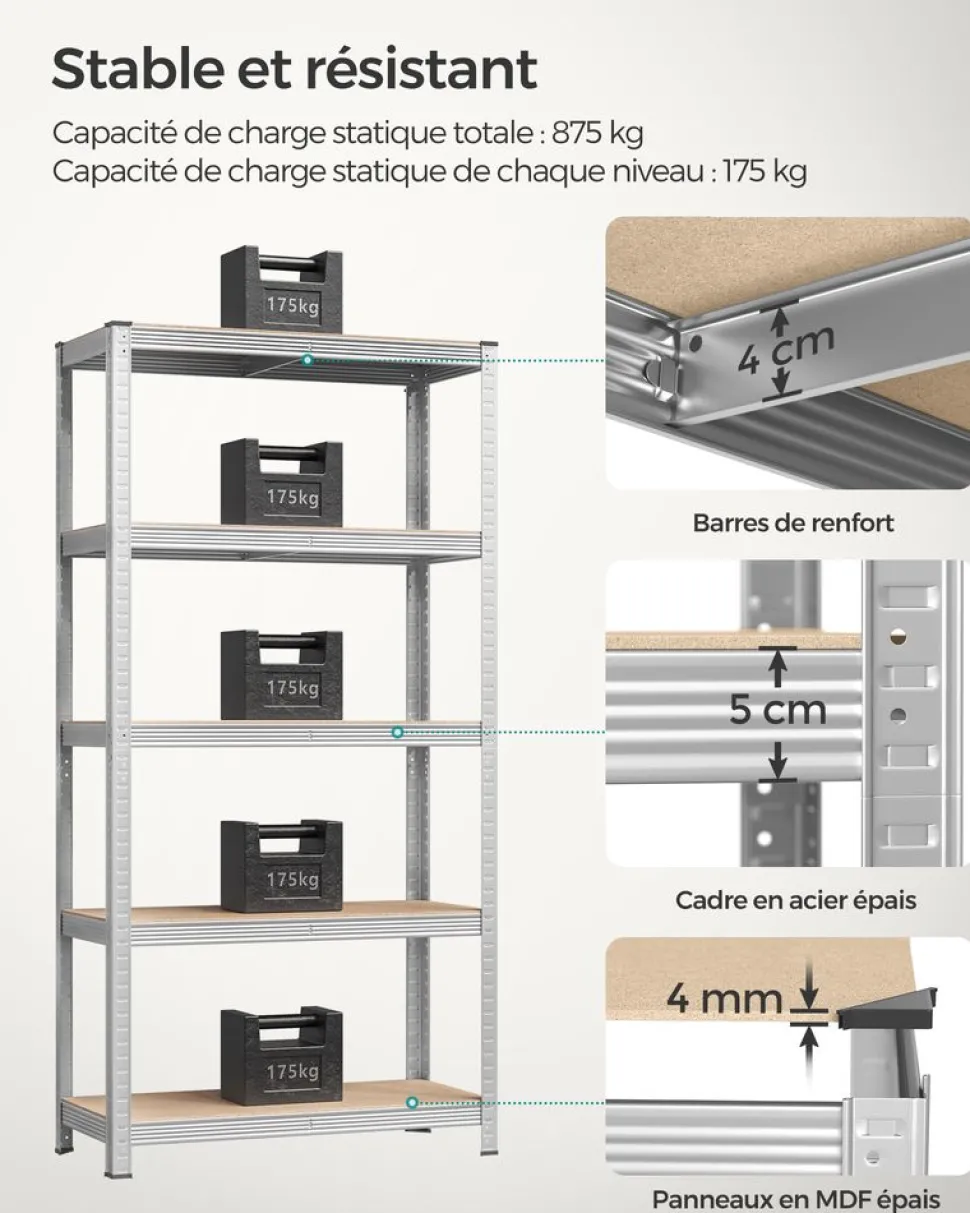 Stable et résistant

Capacité de charge statique totale : 875 kg
Capacité de charge statique de chaque niveau : 175 kg

175kg

175kg

175kg

175kg

175kg

4 cm

Barres de renfort

5 cm

Cadre en acier épais

4 mm

Panneaux en MDF épais