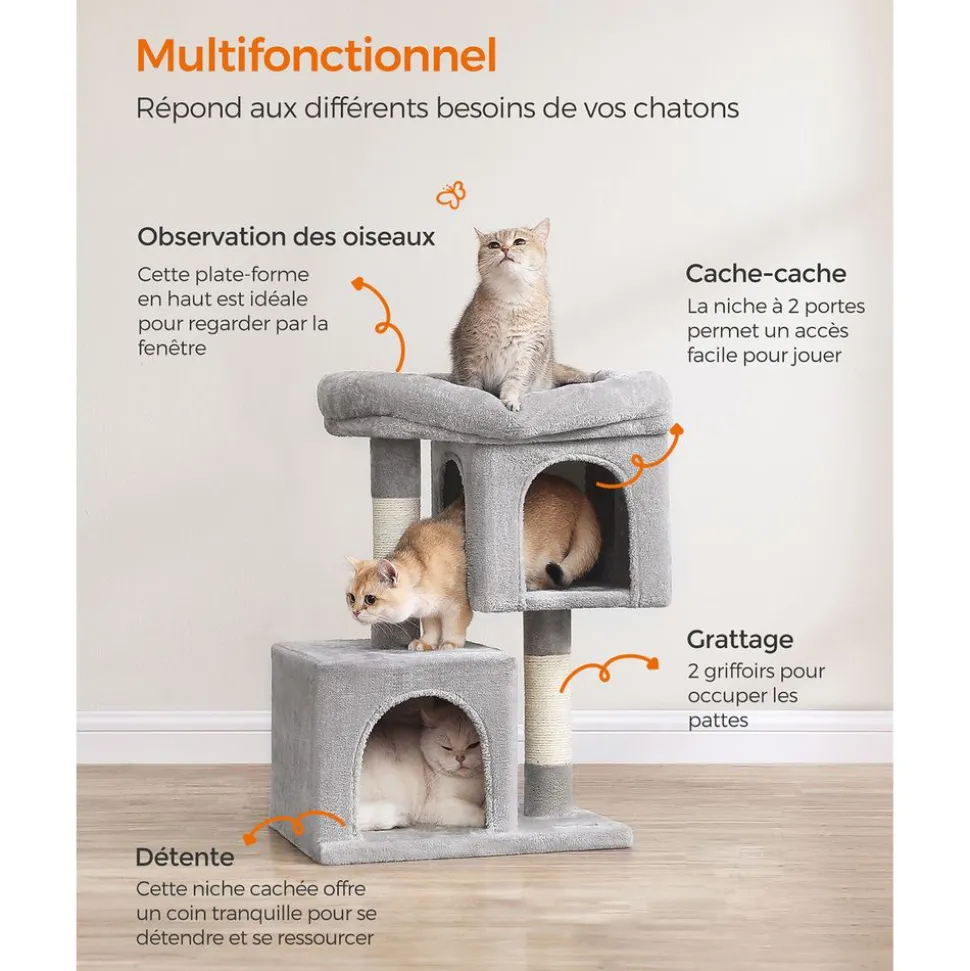 Multifonctionnel

Répond aux différents besoins de vos chatons

Observation des oiseaux

Cette plate-forme en haut est idéale pour regarder par la fenêtre

Cache-cache

La niche à 2 portes permet un accès facile pour jouer

Grattage

2 griffoirs pour occuper les pattes

Détente

Cette niche cachée offre un coin tranquille pour se détendre et se ressourcer