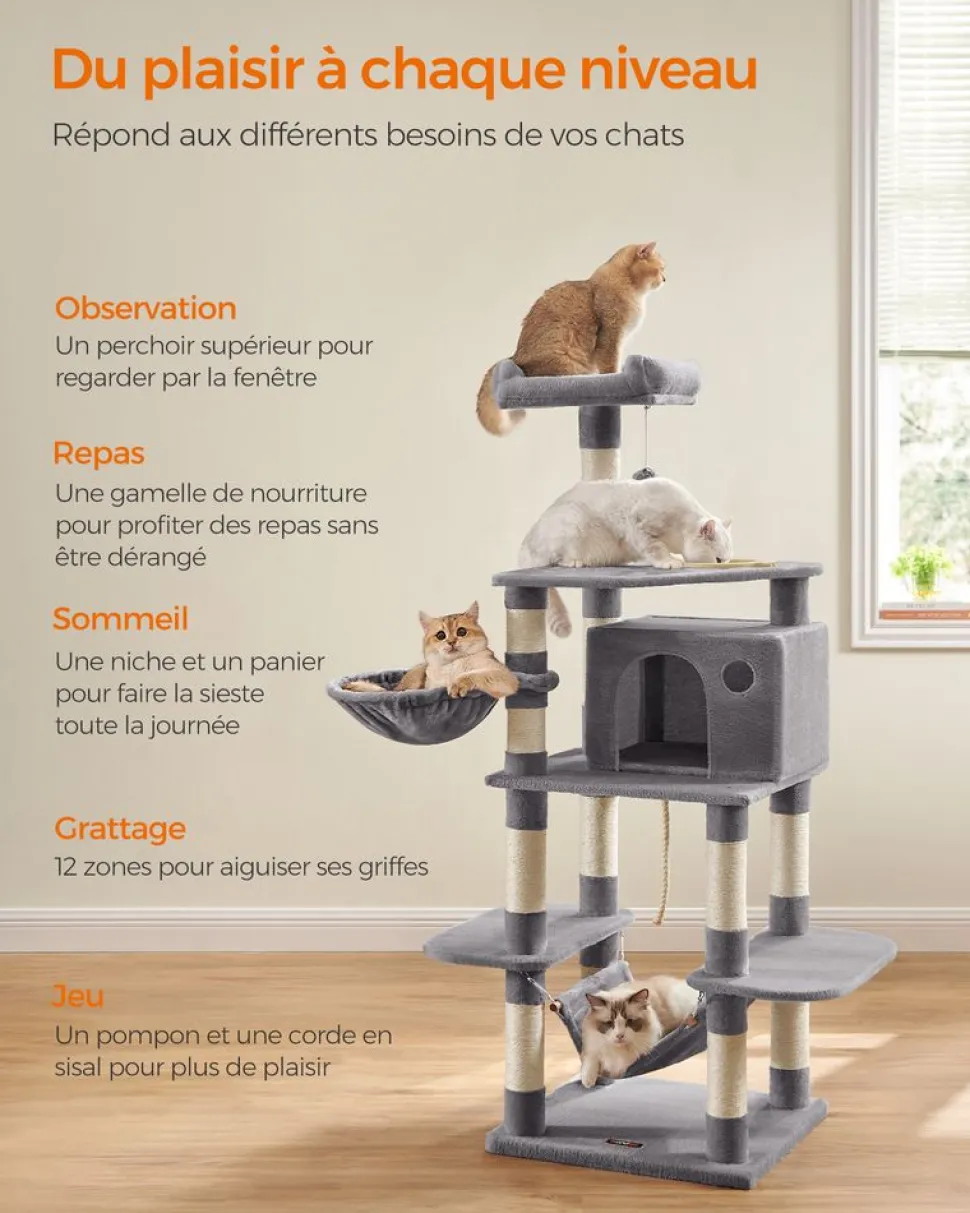 Du plaisir à chaque niveau

Répond aux différents besoins de vos chats

Observation

Un perchoir supérieur pour regarder par la fenêtre

Repas

Une gamelle de nourriture pour profiter des repas sans être dérangé

Sommeil

Une niche et un panier pour faire la sieste toute la journée

Grattage

12 zones pour aiguiser ses griffes

Jeu

Un pompon et une corde en sisal pour plus de plaisir