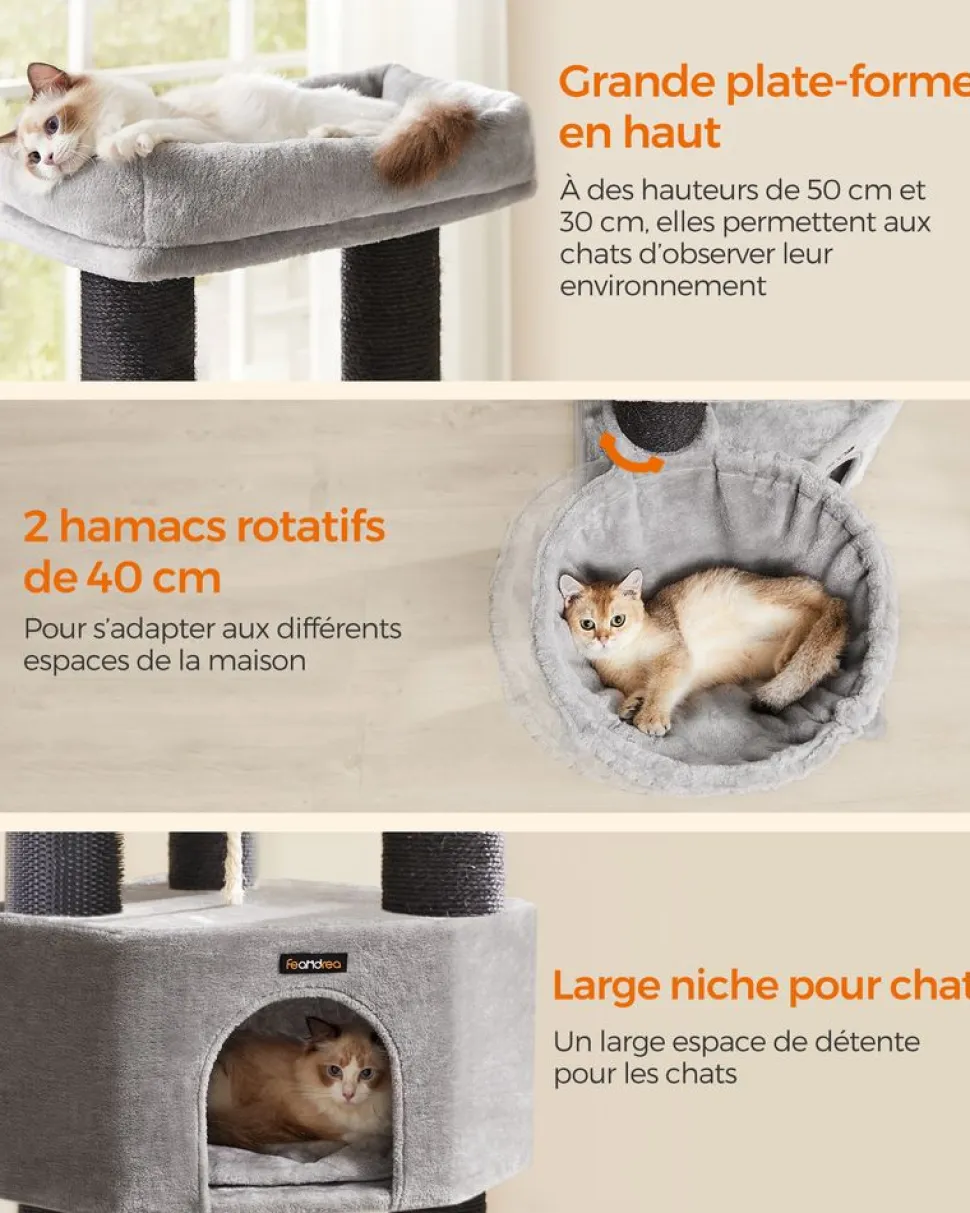 Grande plate-forme
en haut

À des hauteurs de 50 cm et 30 cm, elles permettent aux chats d'observer leur environnement

2 hamacs rotatifs de 40 cm

Pour s'adapter aux différents espaces de la maison

Feandrea

Large niche pour chat

Un large espace de détente pour les chats