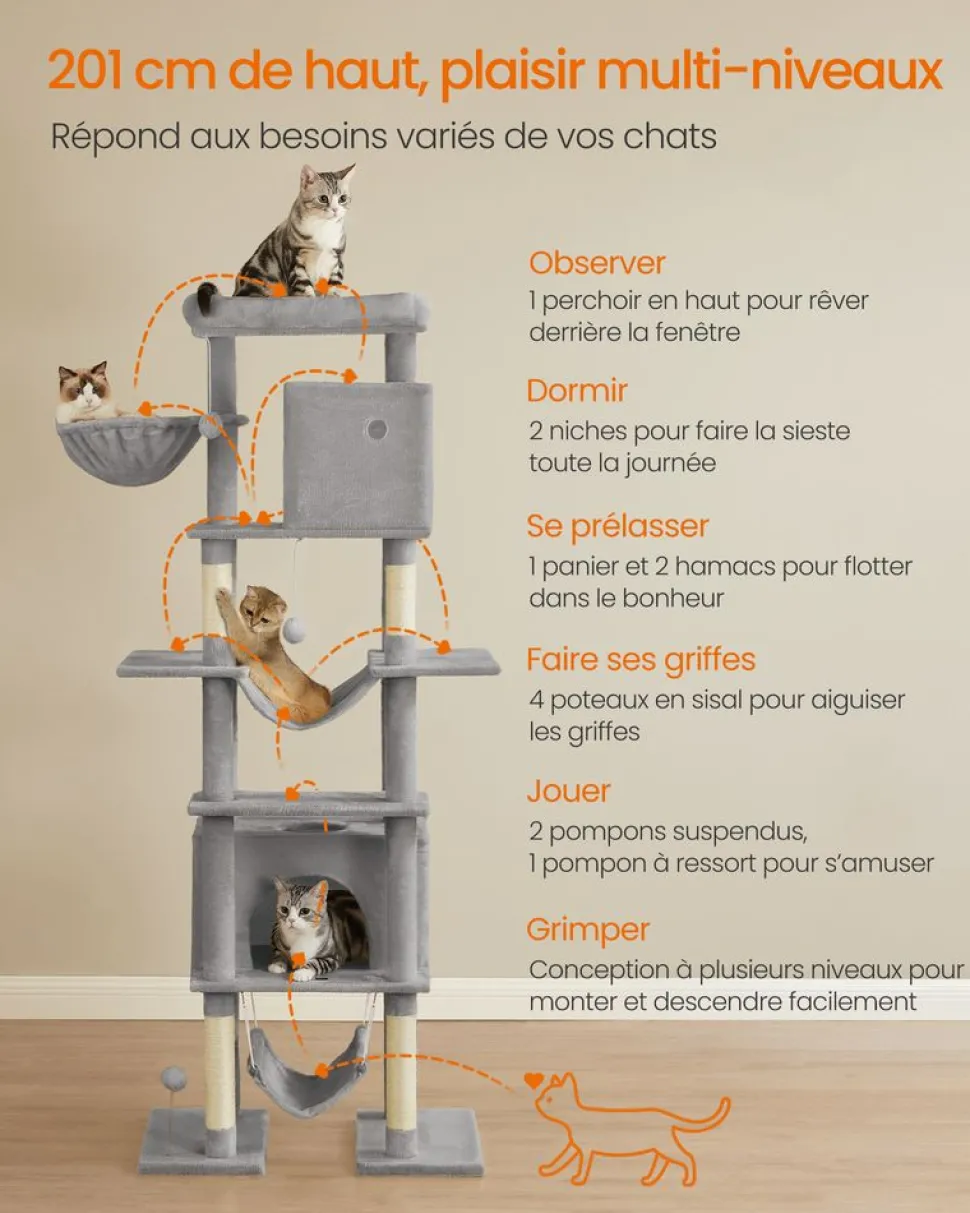 201 cm de haut, plaisir multi-niveaux

Répond aux besoins variés de vos chats

Observer
1 perchoir en haut pour rêver derrière la fenêtre

Dormir
2 niches pour faire la sieste toute la journée

Se prélasser
1 panier et 2 hamacs pour flotter dans le bonheur

Faire ses griffes
4 poteaux en sisal pour aiguiser les griffes

Jouer
2 pompons suspendus, 1 pompon à ressort pour s'amuser

Grimper
Conception à plusieurs niveaux pour monter et descendre facilement