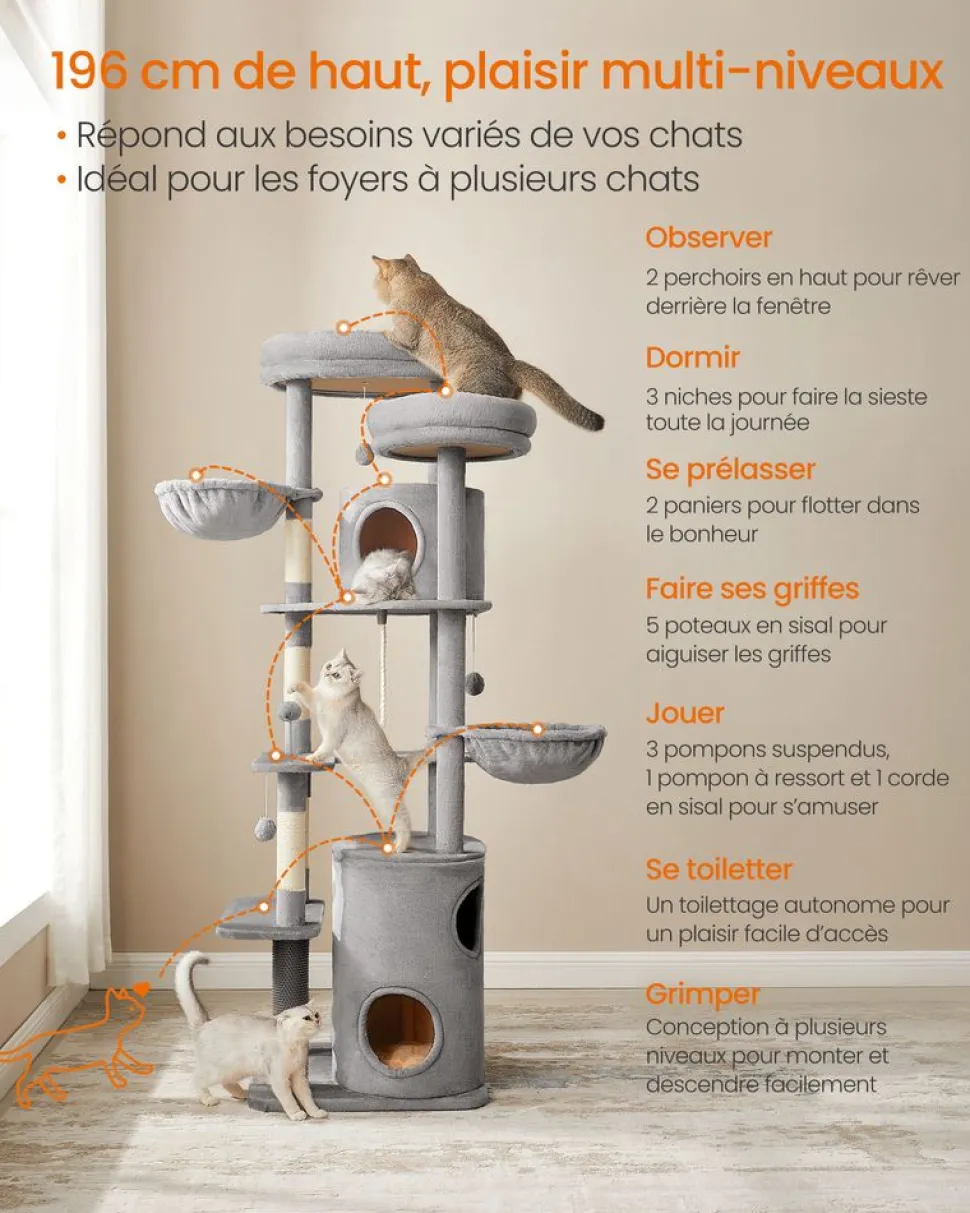 196 cm de haut, plaisir multi-niveaux

• Répond aux besoins variés de vos chats
• Idéal pour les foyers à plusieurs chats

Observer
2 perchoirs en haut pour rêver derrière la fenêtre

Dormir
3 niches pour faire la sieste toute la journée

Se prélasser
2 paniers pour flotter dans le bonheur

Faire ses griffes
5 poteaux en sisal pour aiguiser les griffes

Jouer
3 pompons suspendus, 1 pompon à ressort et 1 corde en sisal pour s'amuser

Se toiletter
Un toilettage autonome pour un plaisir facile d'accès

Grimper
Conception à plusieurs niveaux pour monter et descendre facilement