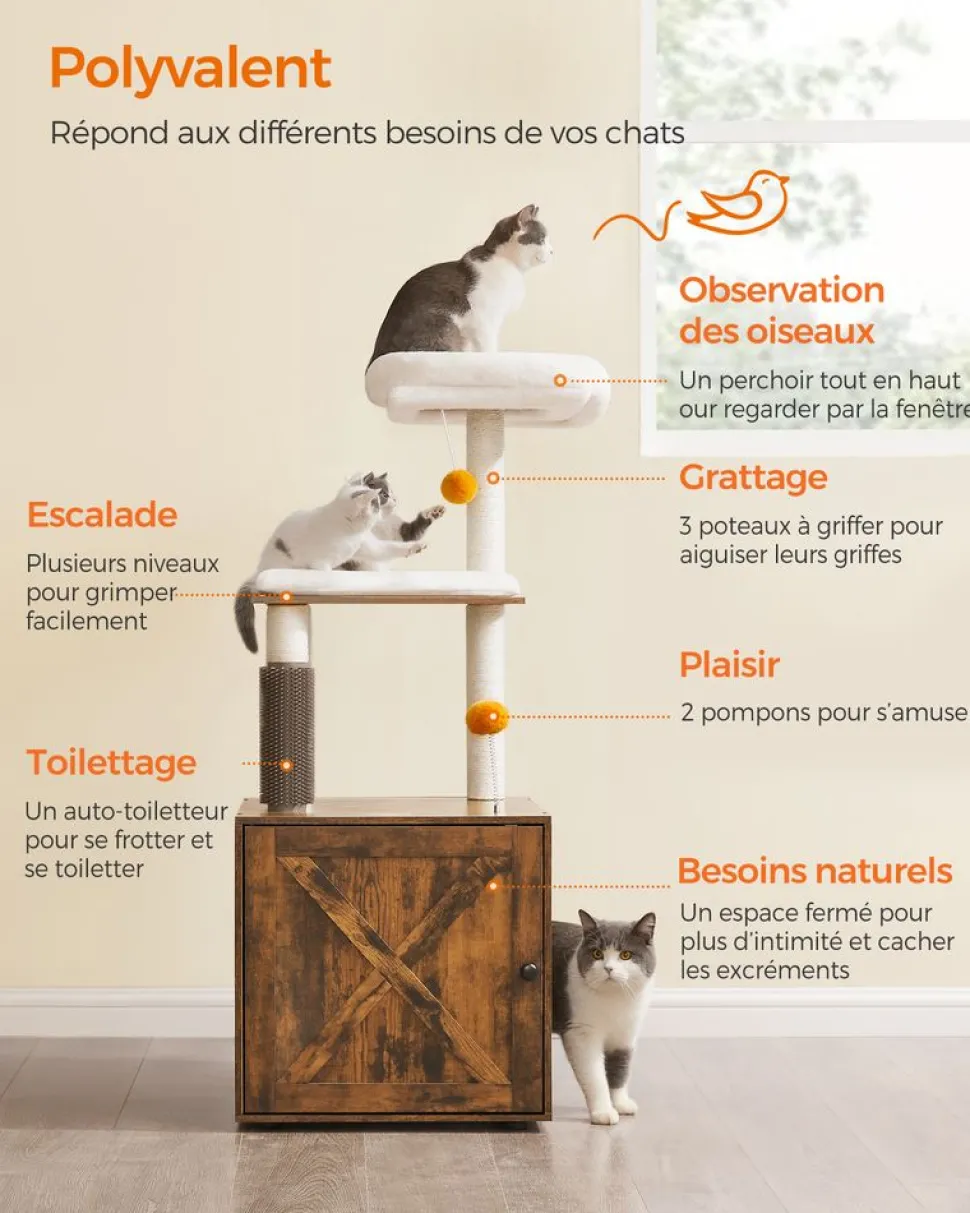 Polyvalent

Répond aux différents besoins de vos chats

Observation des oiseaux

Un perchoir tout en haut our regarder par la fenêtre

Grattage

3 poteaux à griffer pour aiguiser leurs griffes

Escalade

Plusieurs niveaux pour grimper facilement

Plaisir

2 pompons pour s'amuse

Toilettage

Un auto-toiletteur pour se frotter et se toiletter

Besoins naturels

Un espace fermé pour plus d'intimité et cacher les excréments