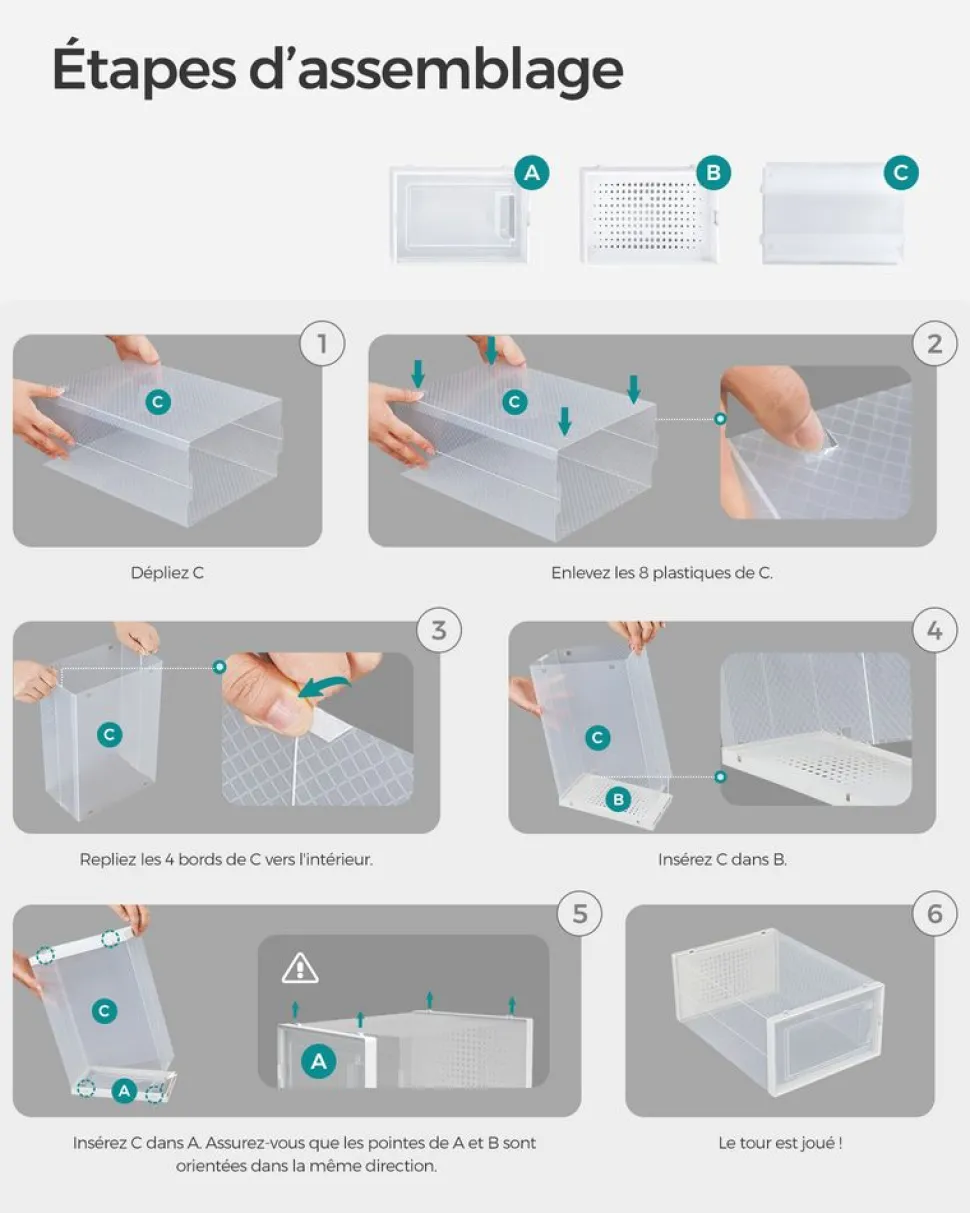 Étapes d'assemblage

A

B

C

1

C

Dépliez C

2

C

Enlevez les 8 plastiques de C.

3

C

Repliez les 4 bords de C vers l'intérieur.

4

C

B

Insérez C dans B.

5

C

A

A

Insérez C dans A. Assurez-vous que les pointes de A et B sont orientées dans la même direction.

6

Le tour est joué !