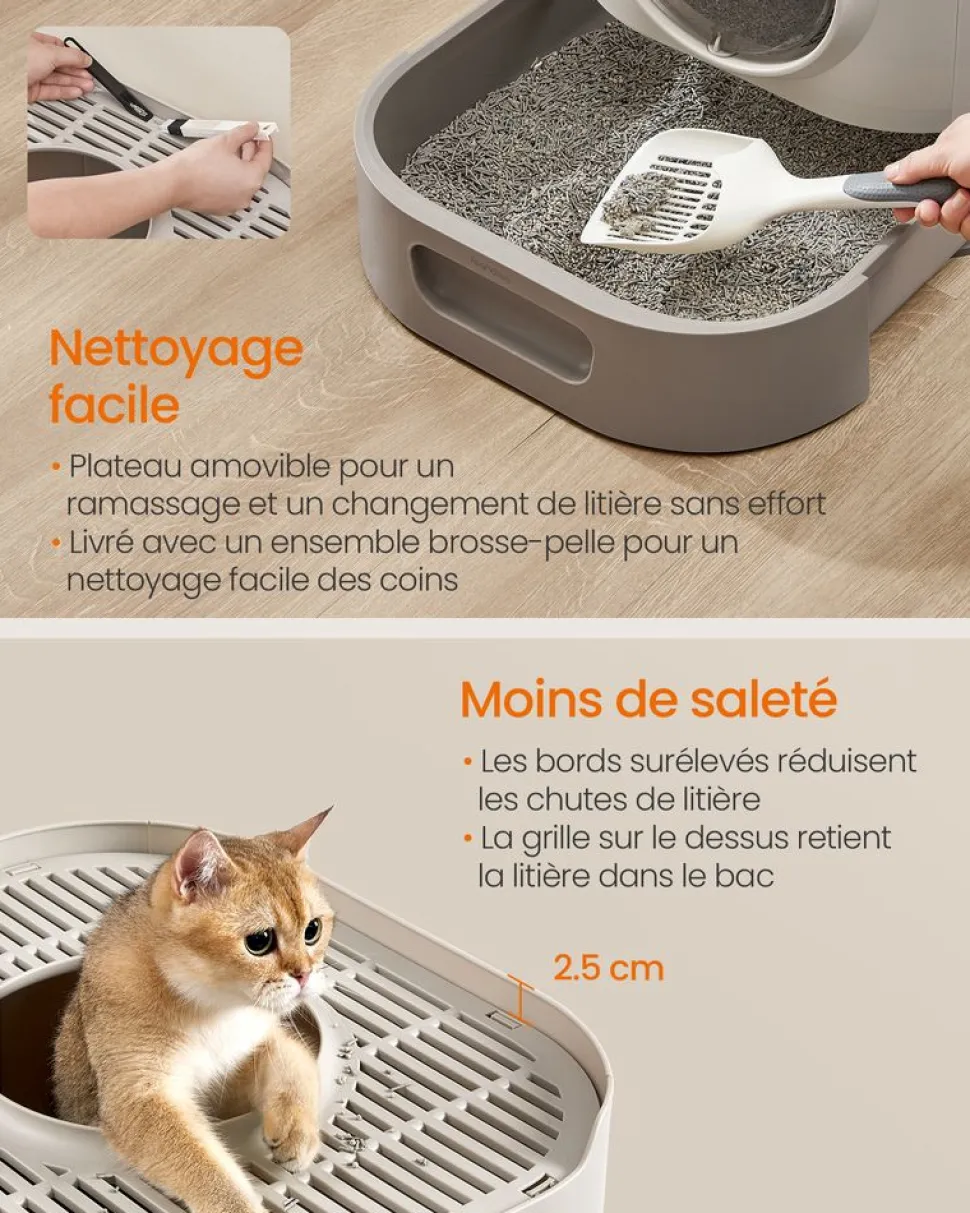 Nettoyage facile

• Plateau amovible pour un ramassage et un changement de litière sans effort
• Livré avec un ensemble brosse-pelle pour un nettoyage facile des coins

Moins de saleté

• Les bords surélevés réduisent les chutes de litière
• La grille sur le dessus retient la litière dans le bac

2.5 cm