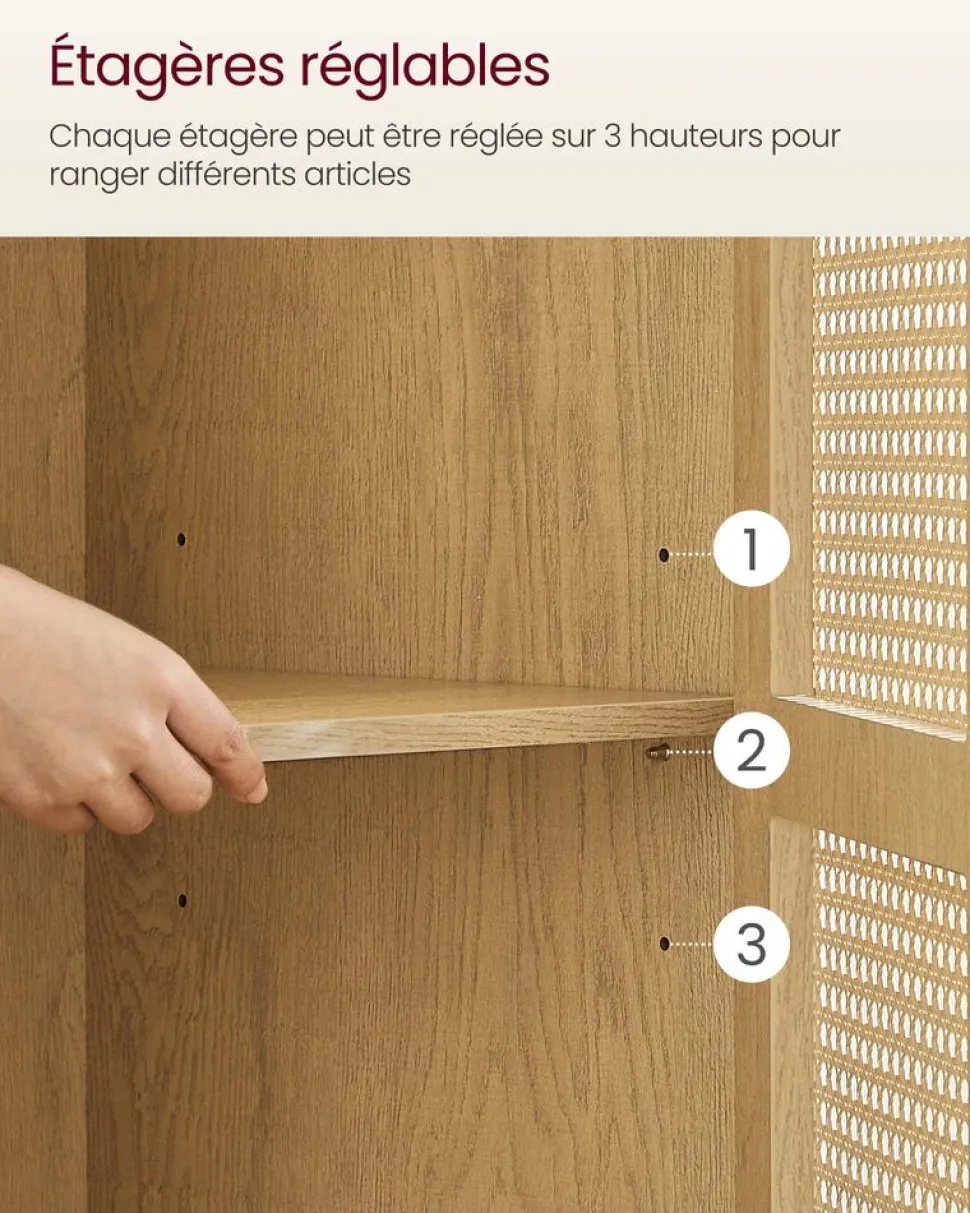 Étagères réglables

Chaque étagère peut être réglée sur 3 hauteurs pour ranger différents articles

1

2

3