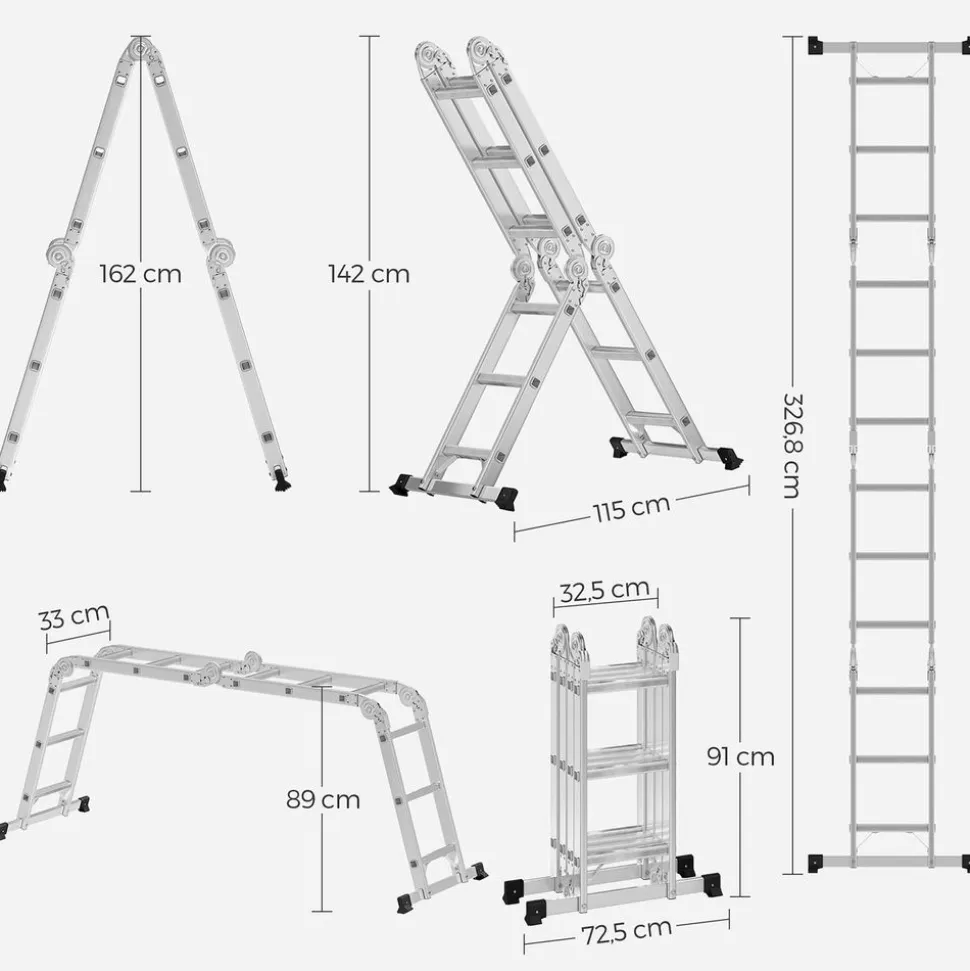 162 cm

142 cm

115 cm

326,8 cm

33 cm

89 cm

32,5 cm

91 cm

72,5 cm