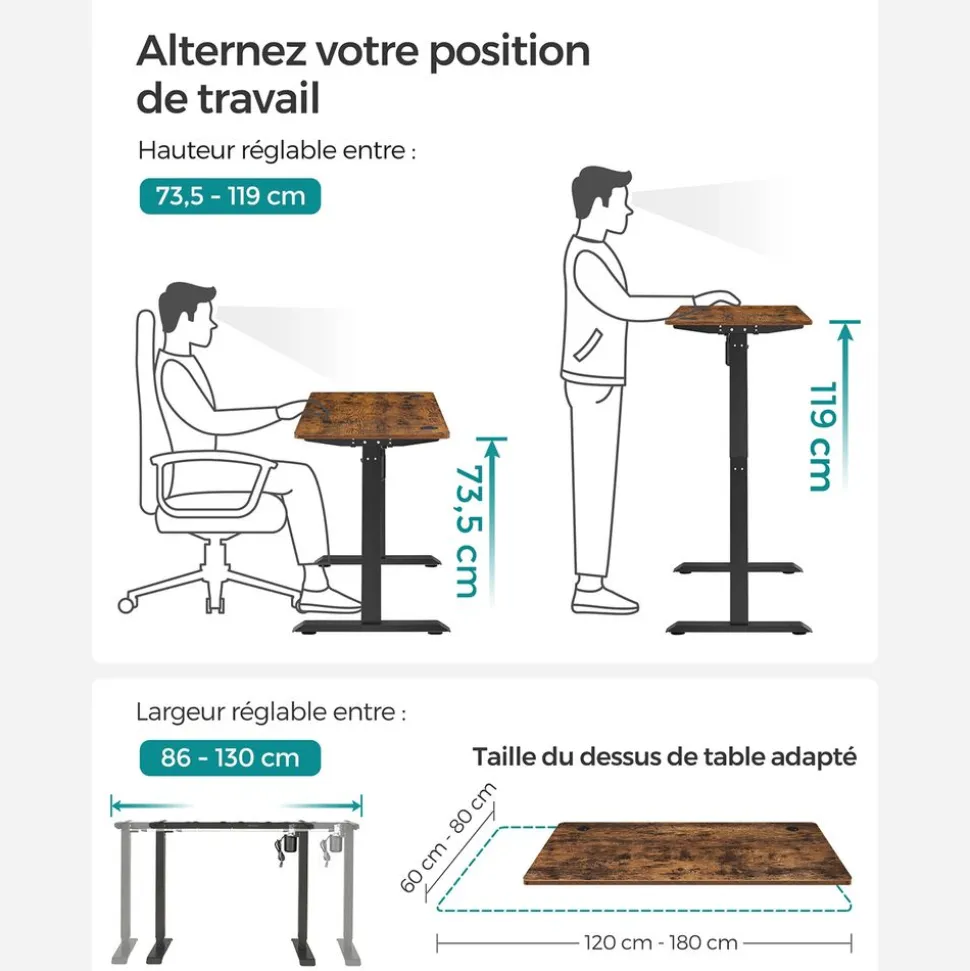 Alternez votre position de travail

Hauteur réglable entre :

73,5 - 119 cm

73,5 cm

119 cm

Largeur réglable entre :

86 - 130 cm

Taille du dessus de table adapté

60 cm - 80 cm

120 cm - 180 cm