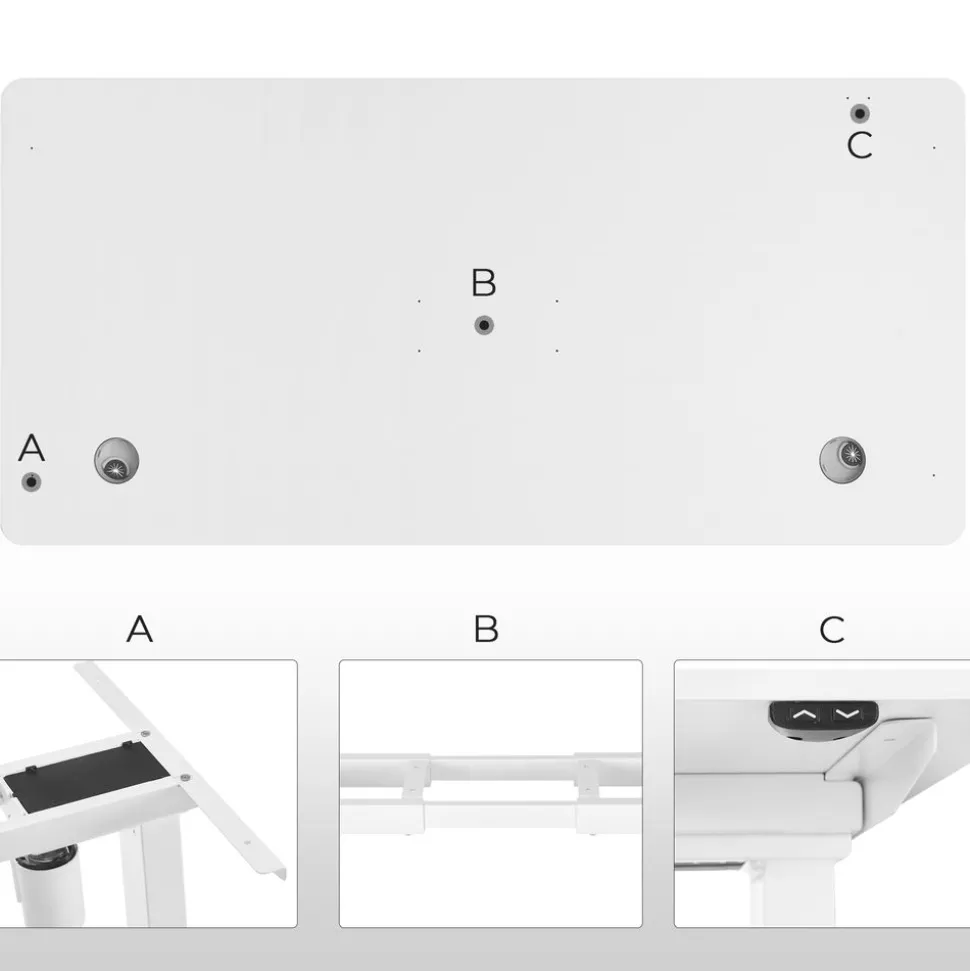 C

B

A

A

B

C