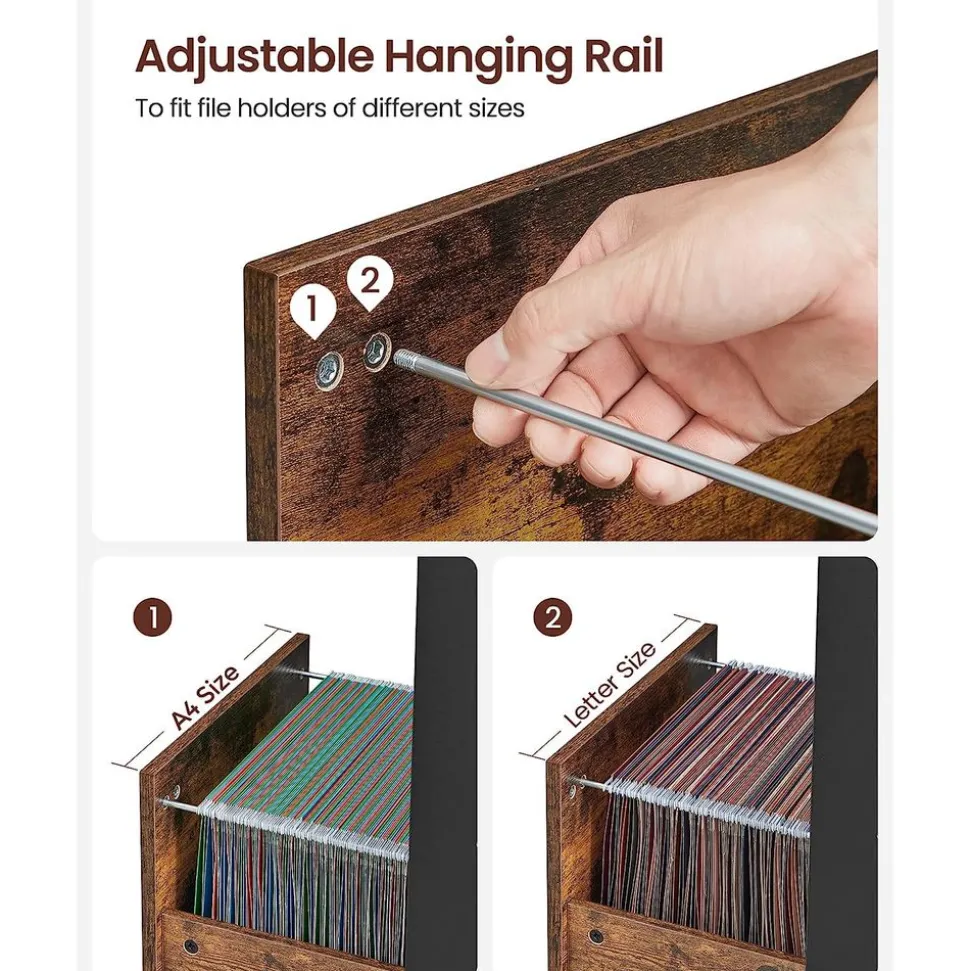 Adjustable Hanging Rail
To fit file holders of different sizes

1
2

1
A4 Size

2
Letter Size