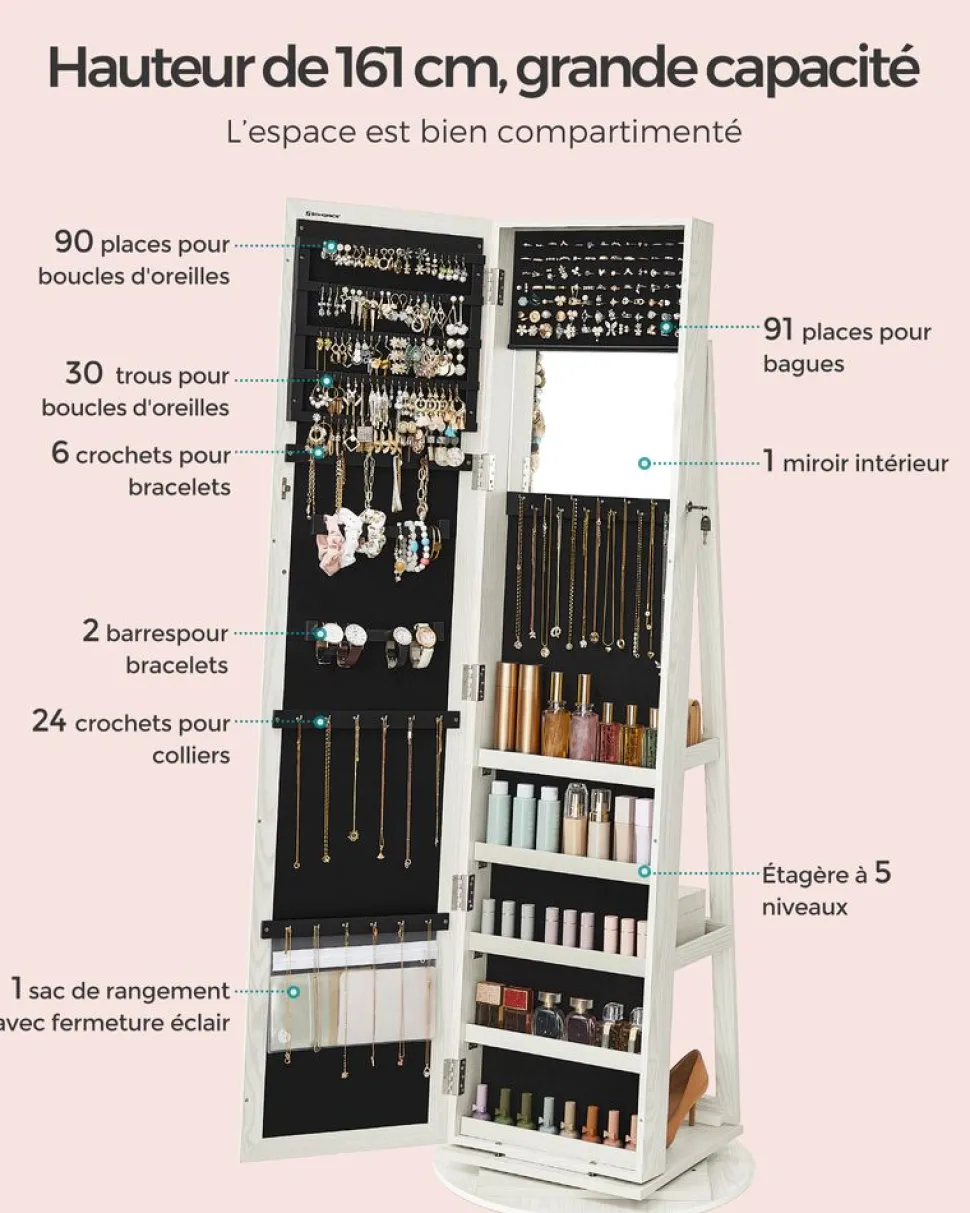 Hauteur de 161 cm, grande capacité
L'espace est bien compartimenté

90 places pour boucles d'oreilles

30 trous pour boucles d'oreilles

6 crochets pour bracelets

2 barrespour bracelets

24 crochets pour colliers

1 sac de rangement avec fermeture éclair

91 places pour bagues

1 miroir intérieur

Étagère à 5 niveaux