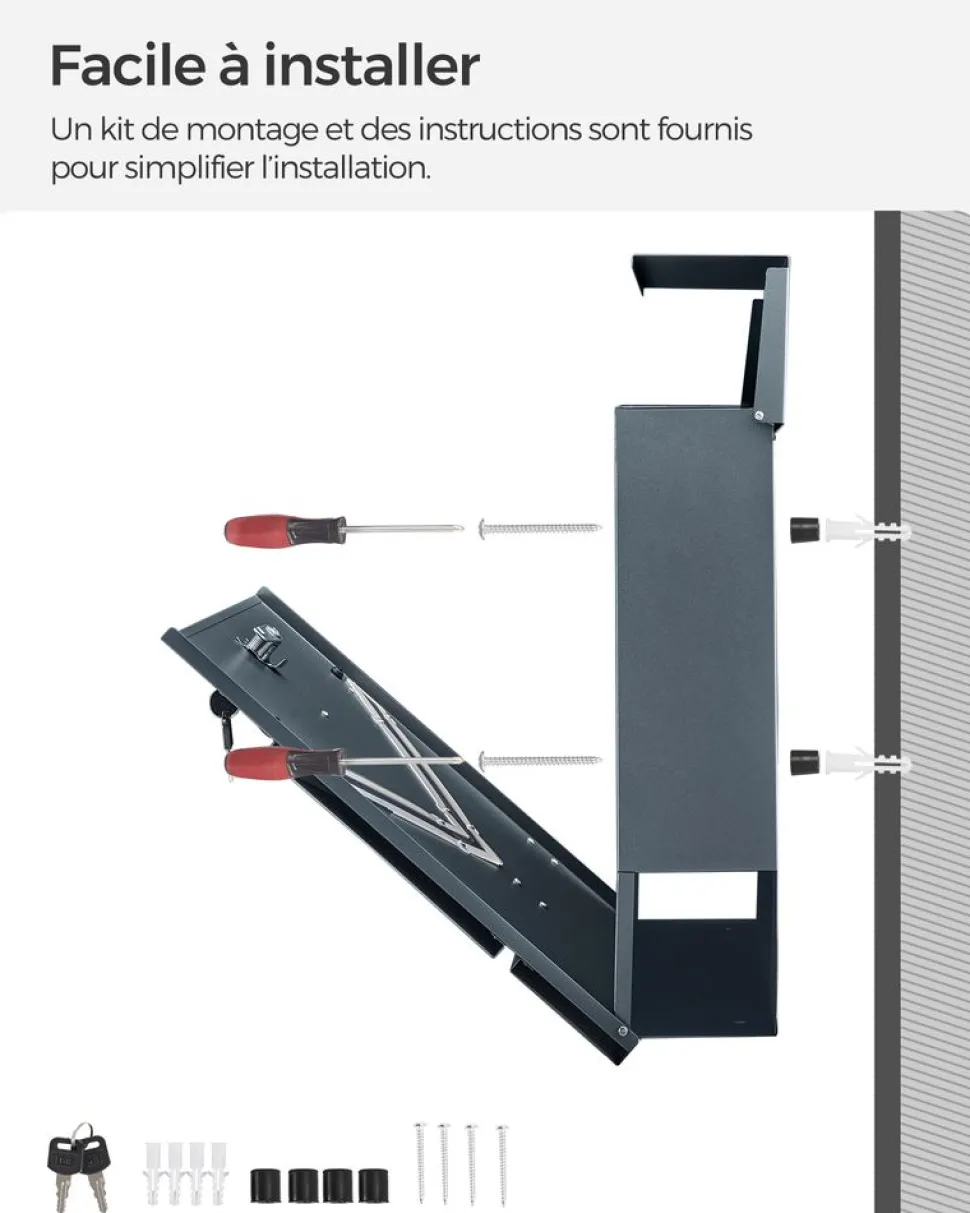 Facile à installer

Un kit de montage et des instructions sont fournis pour simplifier l'installation.