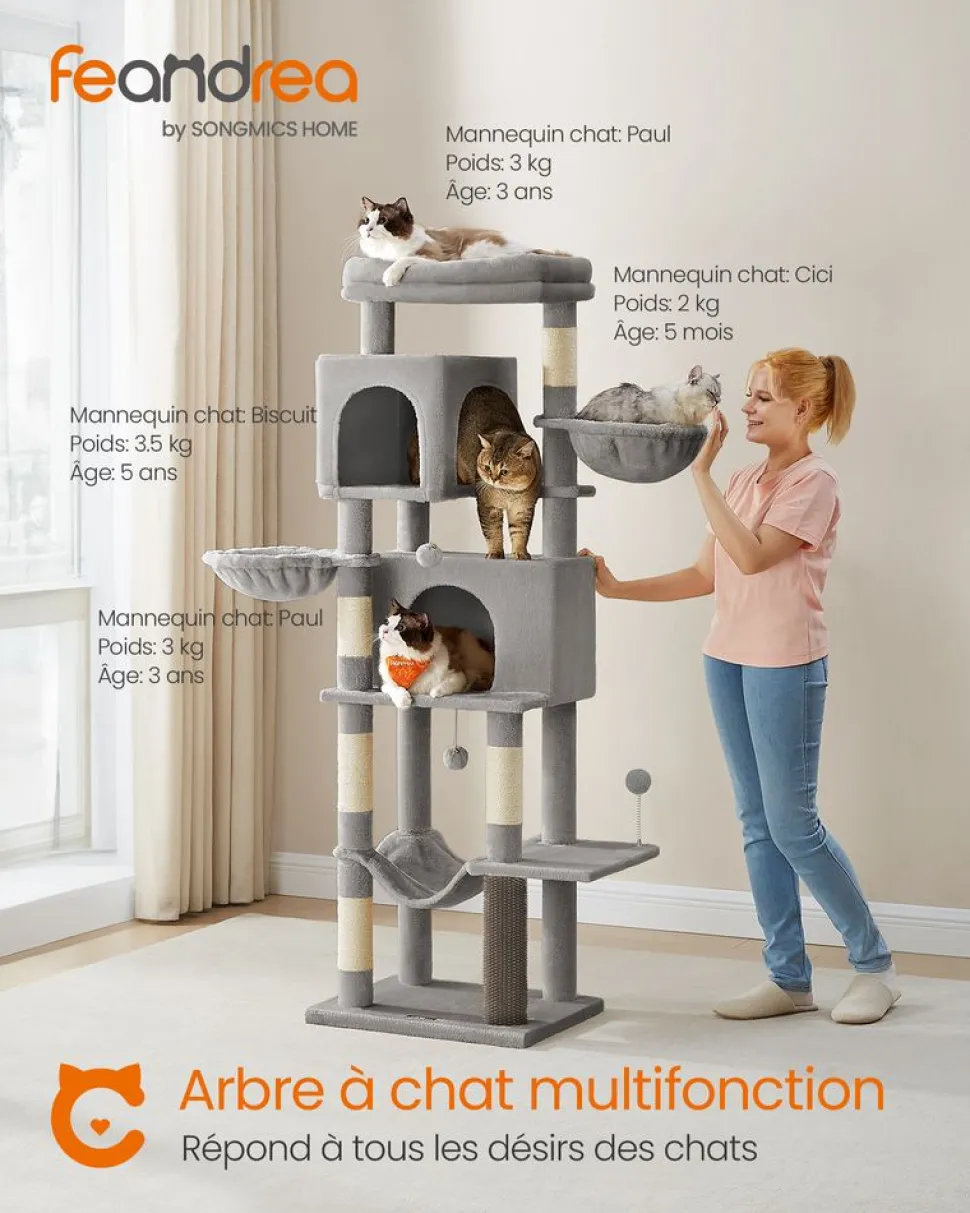 feandrea
by SONGMICS HOME

Mannequin chat: Paul
Poids: 3 kg
Âge: 3 ans

Mannequin chat: Cici
Poids: 2 kg
Âge: 5 mois

Mannequin chat: Biscuit
Poids: 3.5 kg
Âge: 5 ans

Mannequin chat: Paul
Poids: 3 kg
Âge: 3 ans

Arbre à chat multifonction
Répond à tous les désirs des chats