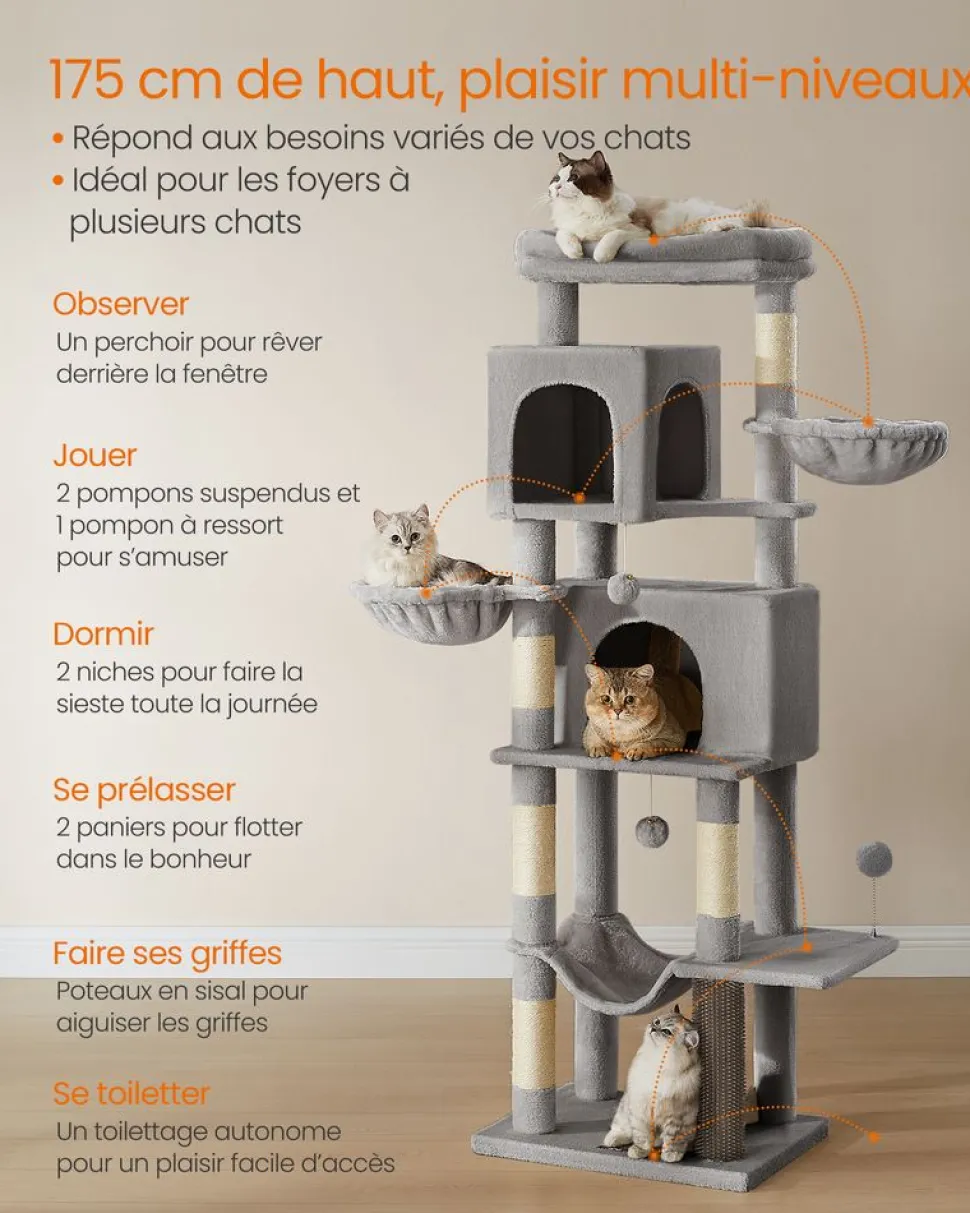 175 cm de haut, plaisir multi-niveaux

• Répond aux besoins variés de vos chats
• Idéal pour les foyers à plusieurs chats

Observer
Un perchoir pour rêver derrière la fenêtre

Jouer
2 pompons suspendus et 1 pompon à ressort pour s'amuser

Dormir
2 niches pour faire la sieste toute la journée

Se prélasser
2 paniers pour flotter dans le bonheur

Faire ses griffes
Poteaux en sisal pour aiguiser les griffes

Se toiletter
Un toilettage autonome pour un plaisir facile d'accès