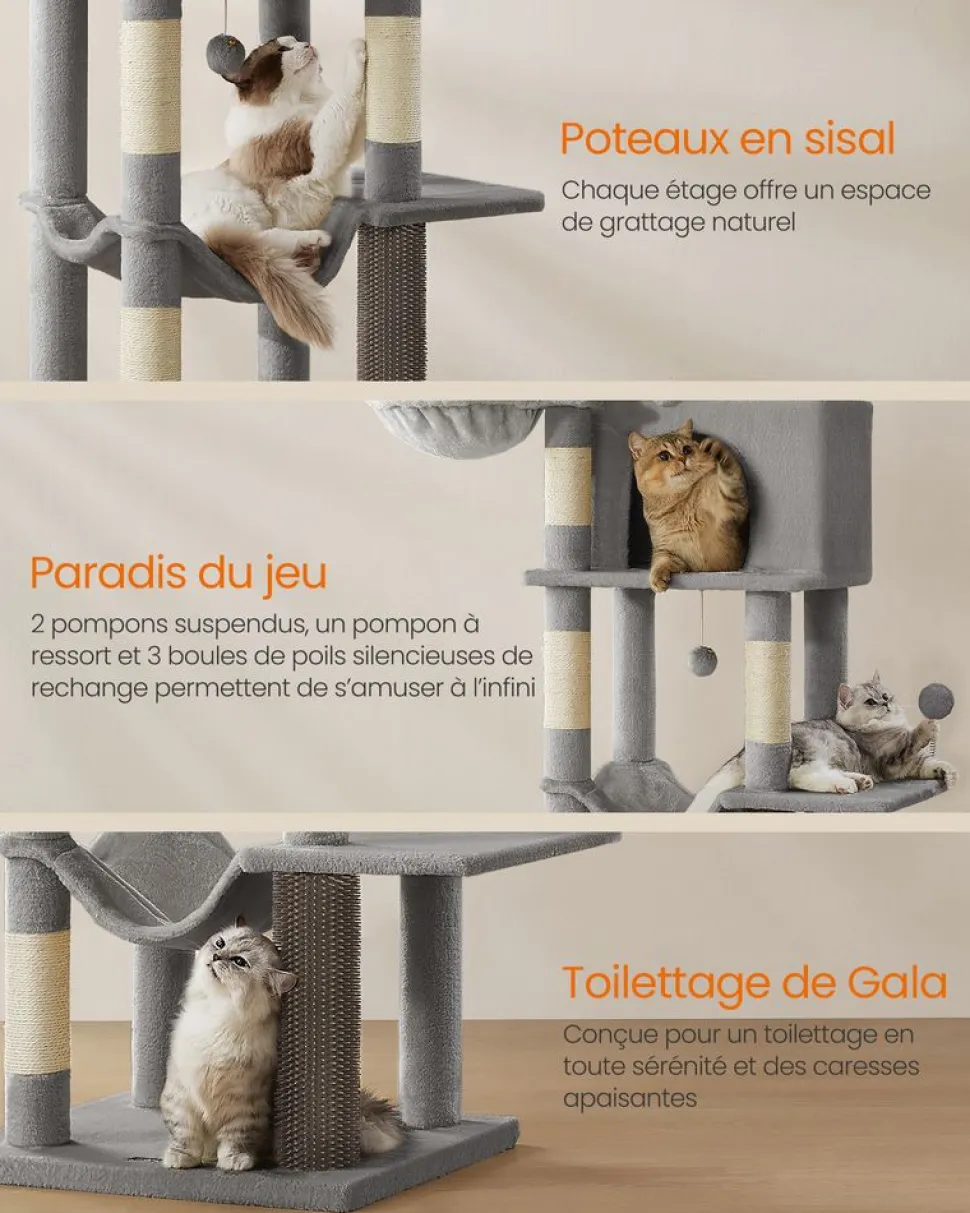 Poteaux en sisal
Chaque étage offre un espace de grattage naturel

Paradis du jeu
2 pompons suspendus, un pompon à ressort et 3 boules de poils silencieuses de rechange permettent de s'amuser à l'infini

Toilettage de Gala
Conçue pour un toilettage en toute sérénité et des caresses apaisantes