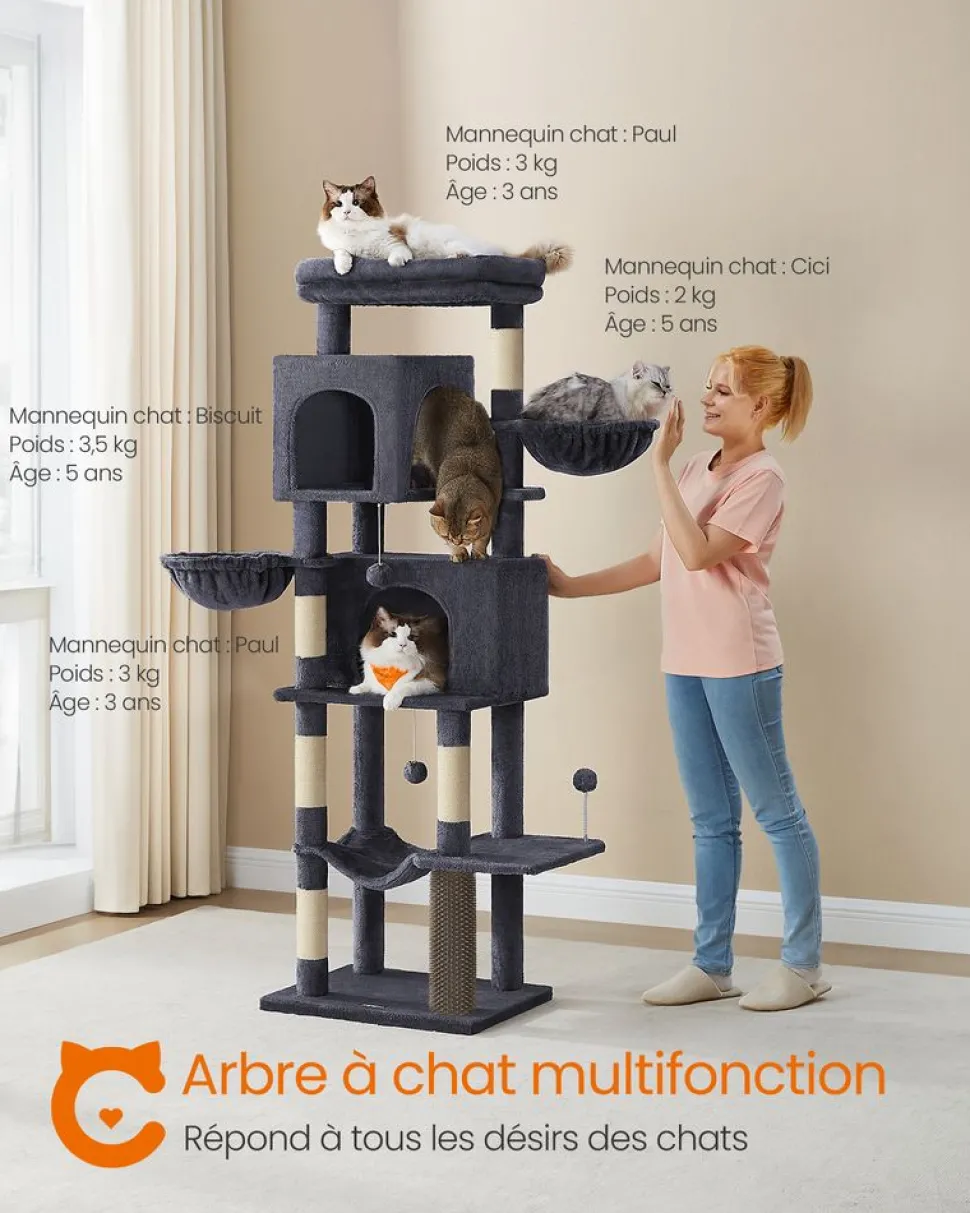 Mannequin chat : Paul
Poids : 3 kg
Âge : 3 ans

Mannequin chat : Cici
Poids : 2 kg
Âge : 5 ans

Mannequin chat : Biscuit
Poids : 3,5 kg
Âge : 5 ans

Mannequin chat : Paul
Poids : 3 kg
Âge : 3 ans

Arbre à chat multifonction
Répond à tous les désirs des chats