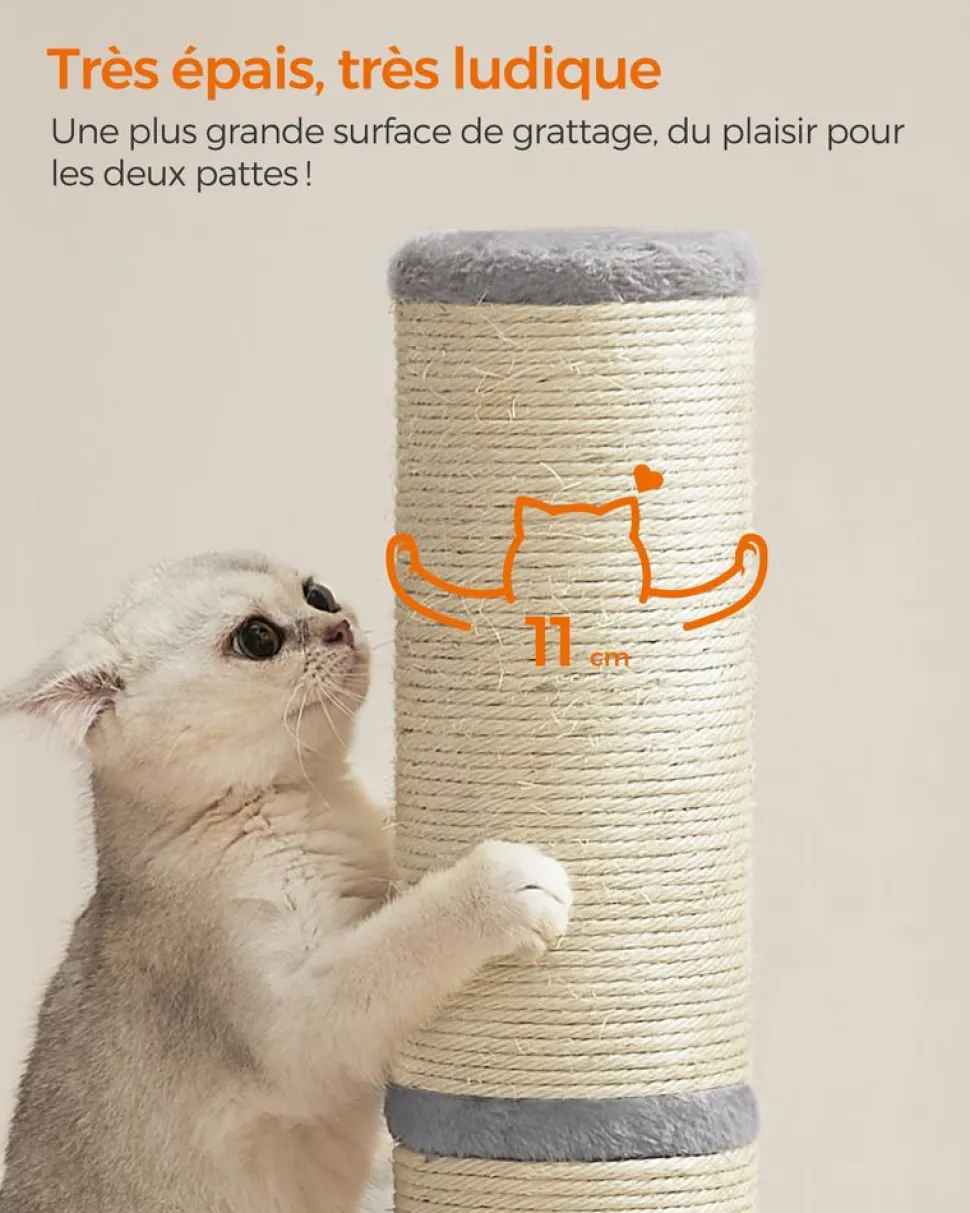 Très épais, très ludique

Une plus grande surface de grattage, du plaisir pour les deux pattes !

11 cm