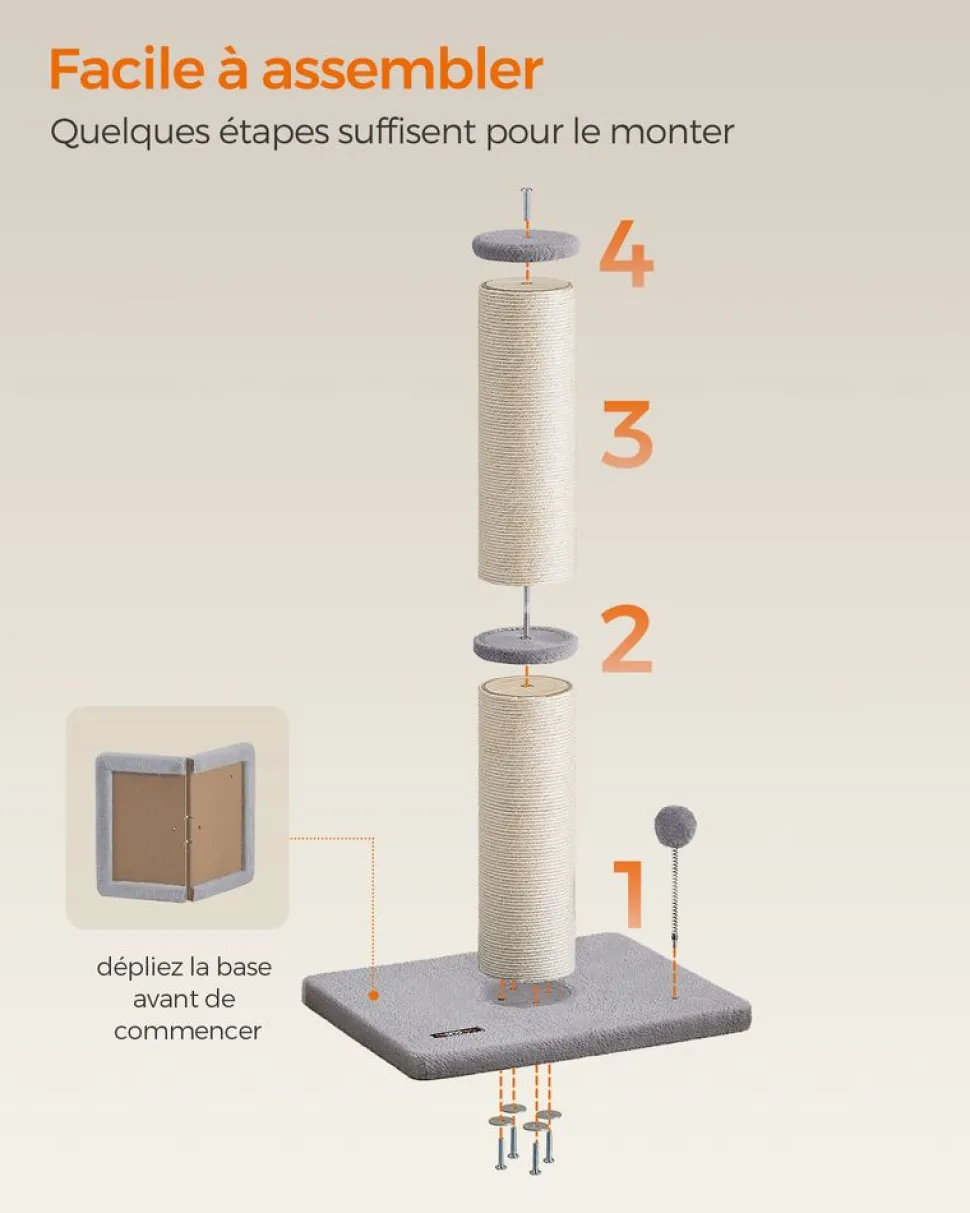 Facile à assembler

Quelques étapes suffisent pour le monter

4

3

2

1

dépliez la base avant de commencer