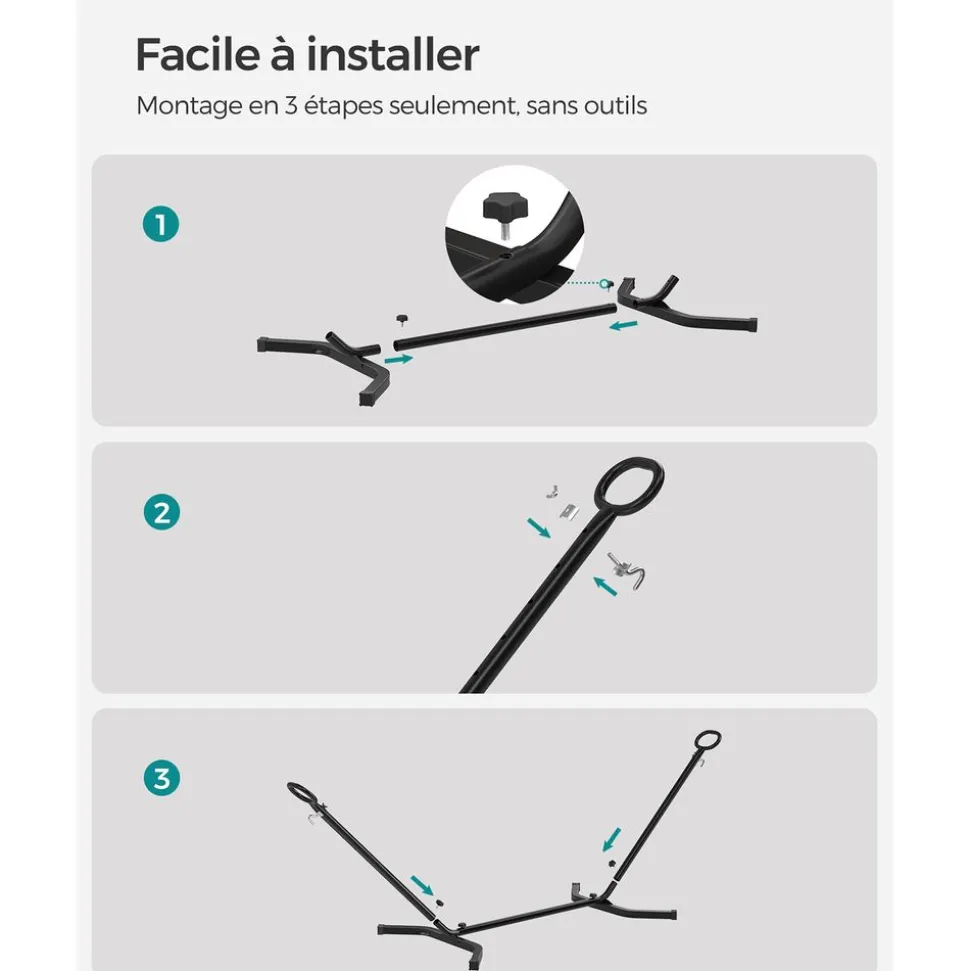 Facile à installer

Montage en 3 étapes seulement, sans outils

1

2

3