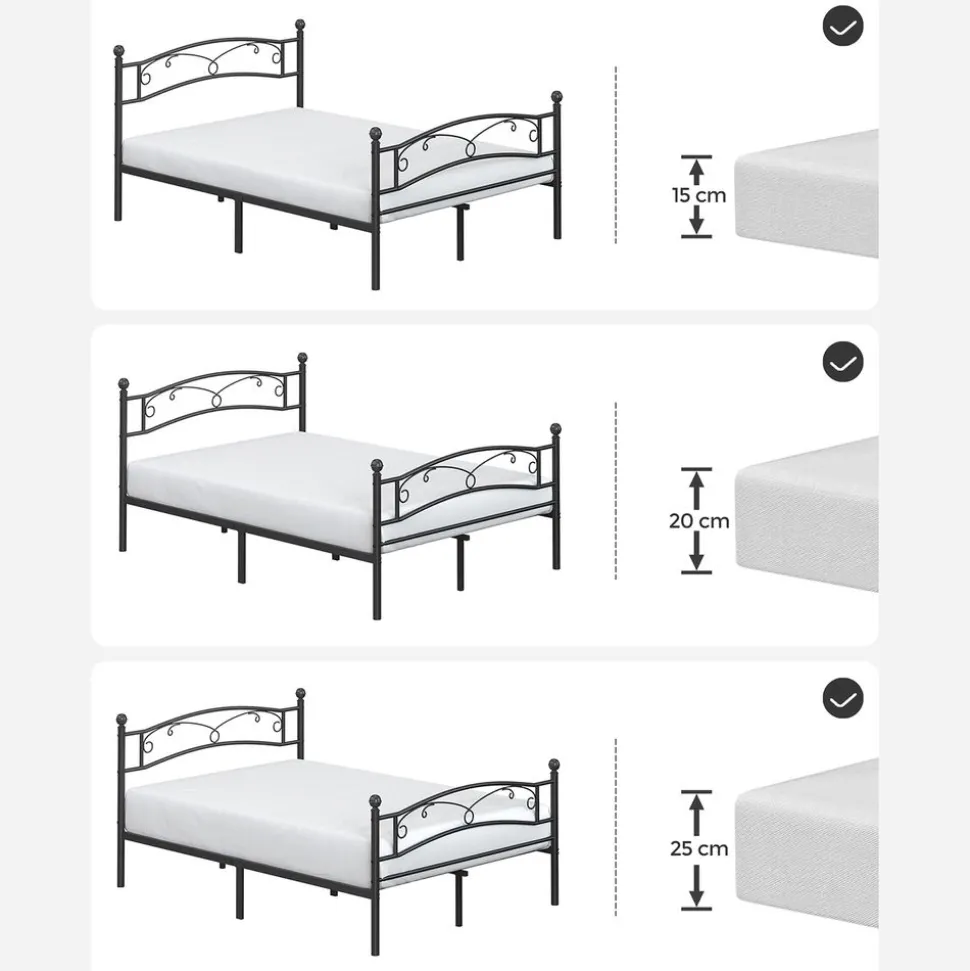 15 cm

20 cm

25 cm