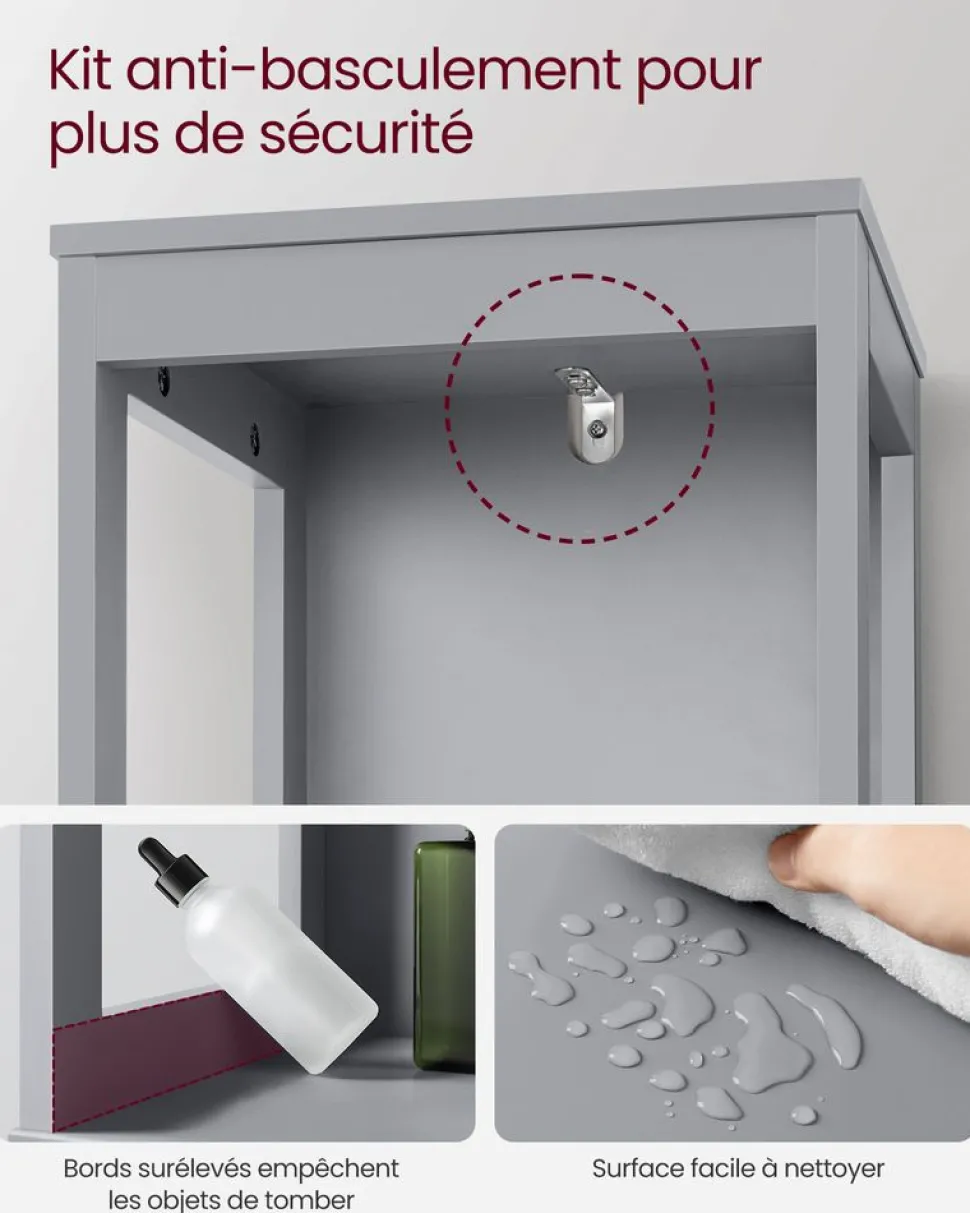 Kit anti-basculement pour plus de sécurité

Bords surélevés empêchent les objets de tomber

Surface facile à nettoyer