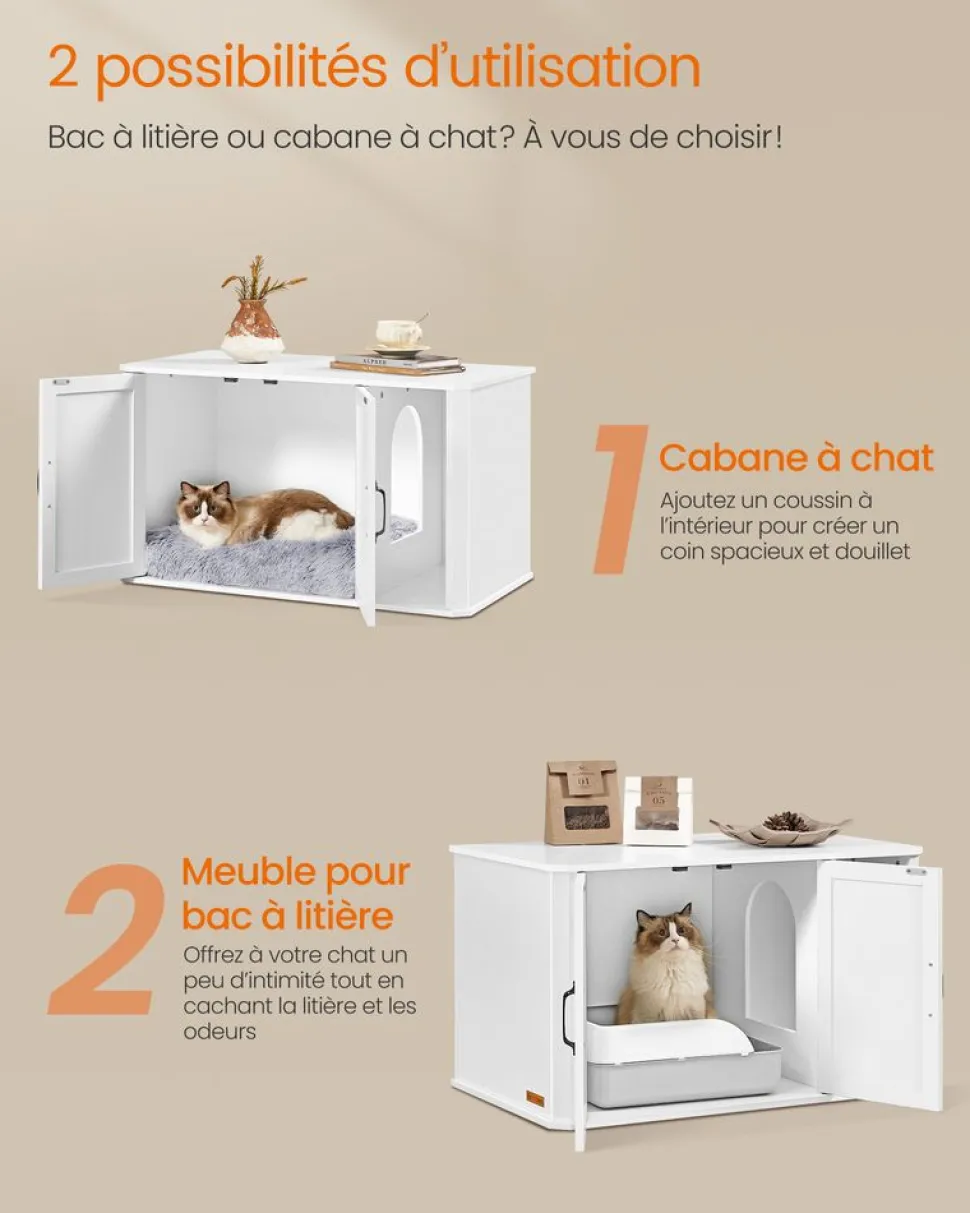 2 possibilités d'utilisation

Bac à litière ou cabane à chat? À vous de choisir!

1 Cabane à chat

Ajoutez un coussin à l'intérieur pour créer un coin spacieux et douillet

2 Meuble pour bac à litière

Offrez à votre chat un peu d'intimité tout en cachant la litière et les odeurs