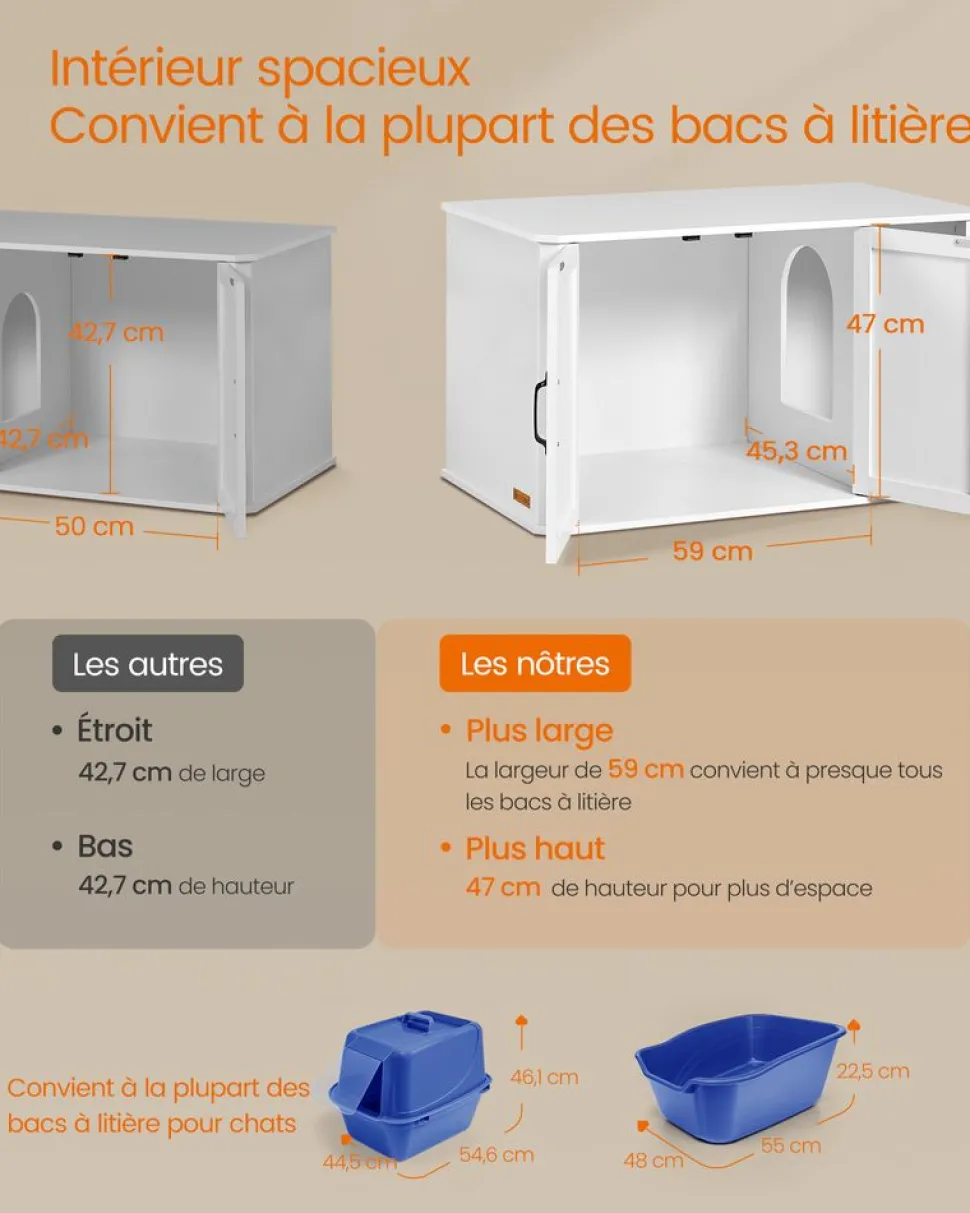 Intérieur spacieux
Convient à la plupart des bacs à litière

42,7 cm
42,7 cm
50 cm

47 cm
45,3 cm
59 cm

Les autres
• Étroit
42,7 cm de large
• Bas
42,7 cm de hauteur

Les nôtres
• Plus large
La largeur de 59 cm convient à presque tous les bacs à litière
• Plus haut
47 cm de hauteur pour plus d'espace

Convient à la plupart des bacs à litière pour chats

46,1 cm
44,5 cm
54,6 cm

22,5 cm
48 cm
55 cm