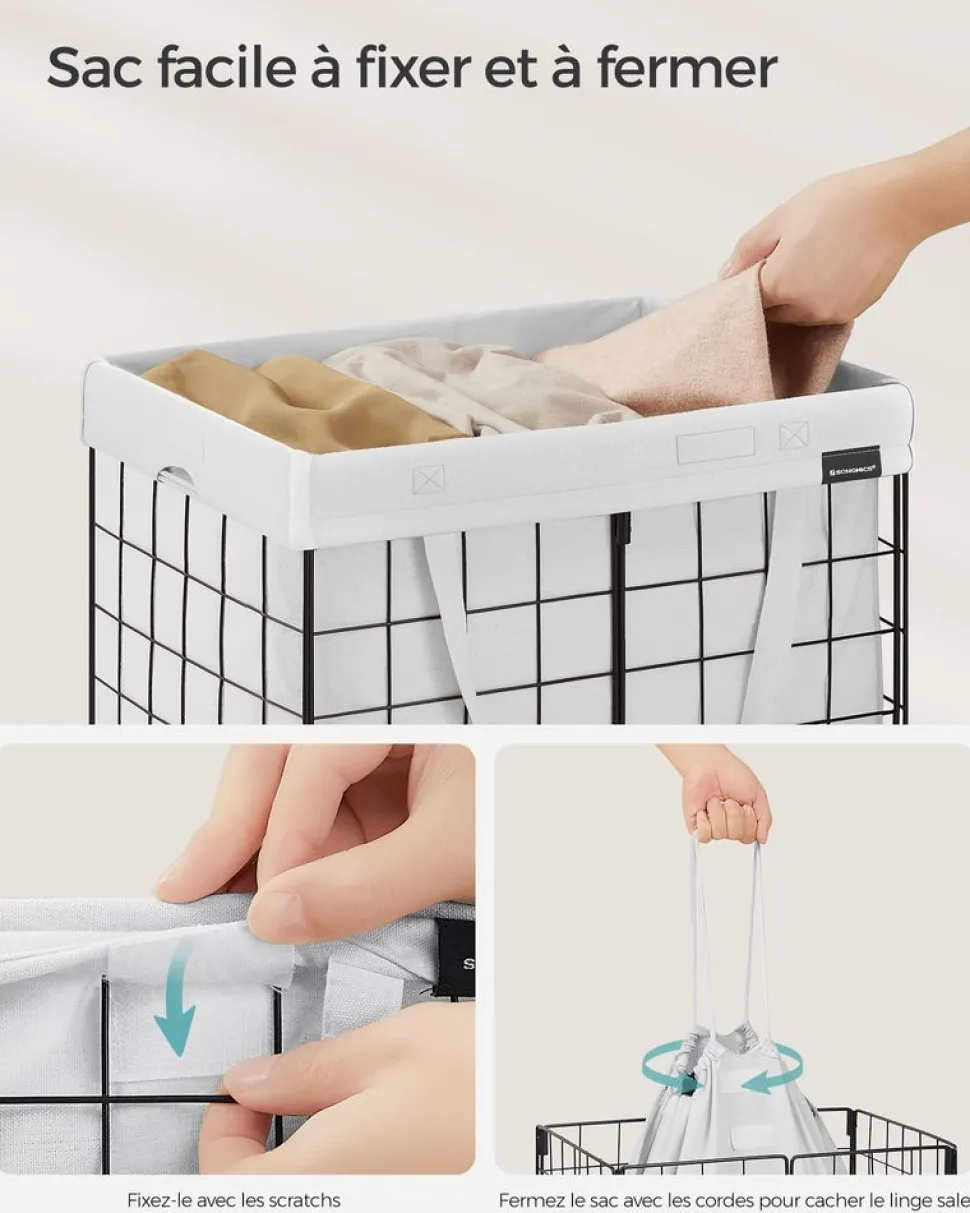 Sac facile à fixer et à fermer

SONGMICS

Fixez-le avec les scratchs

Fermez le sac avec les cordes pour cacher le linge sale