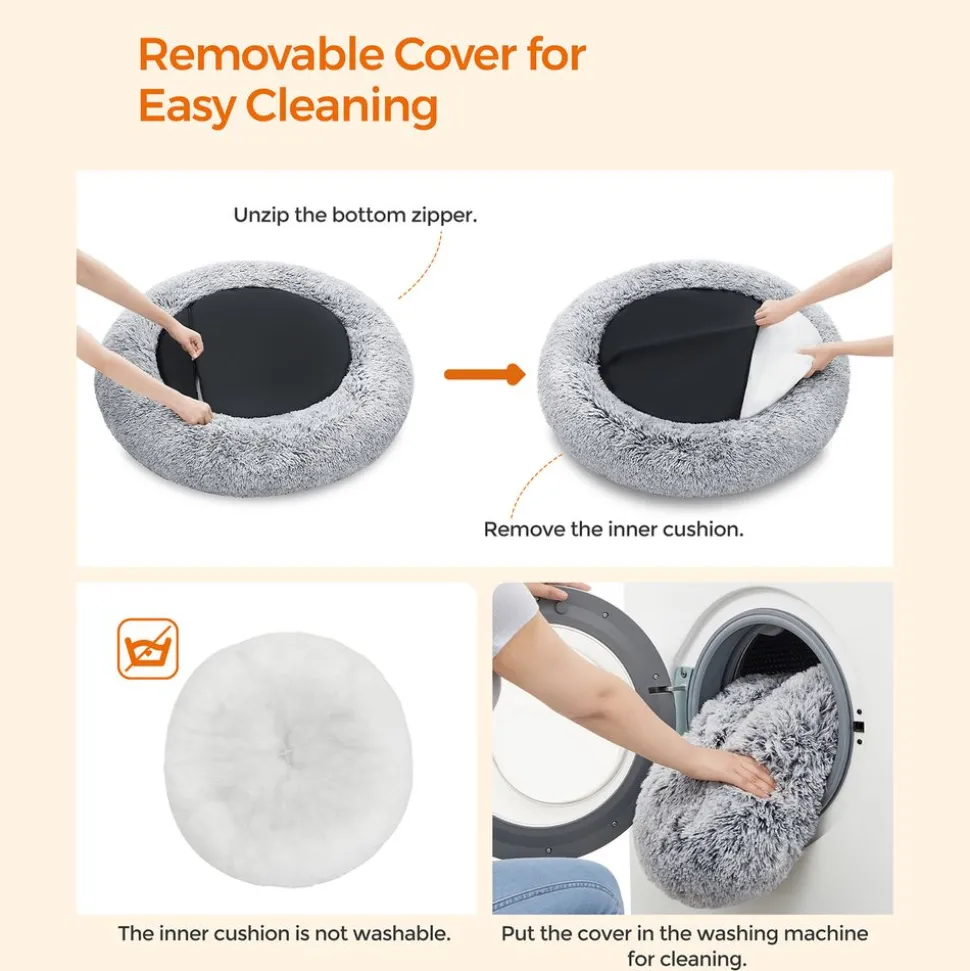 Removable Cover for Easy Cleaning

Unzip the bottom zipper.

Remove the inner cushion.

The inner cushion is not washable.

Put the cover in the washing machine for cleaning.