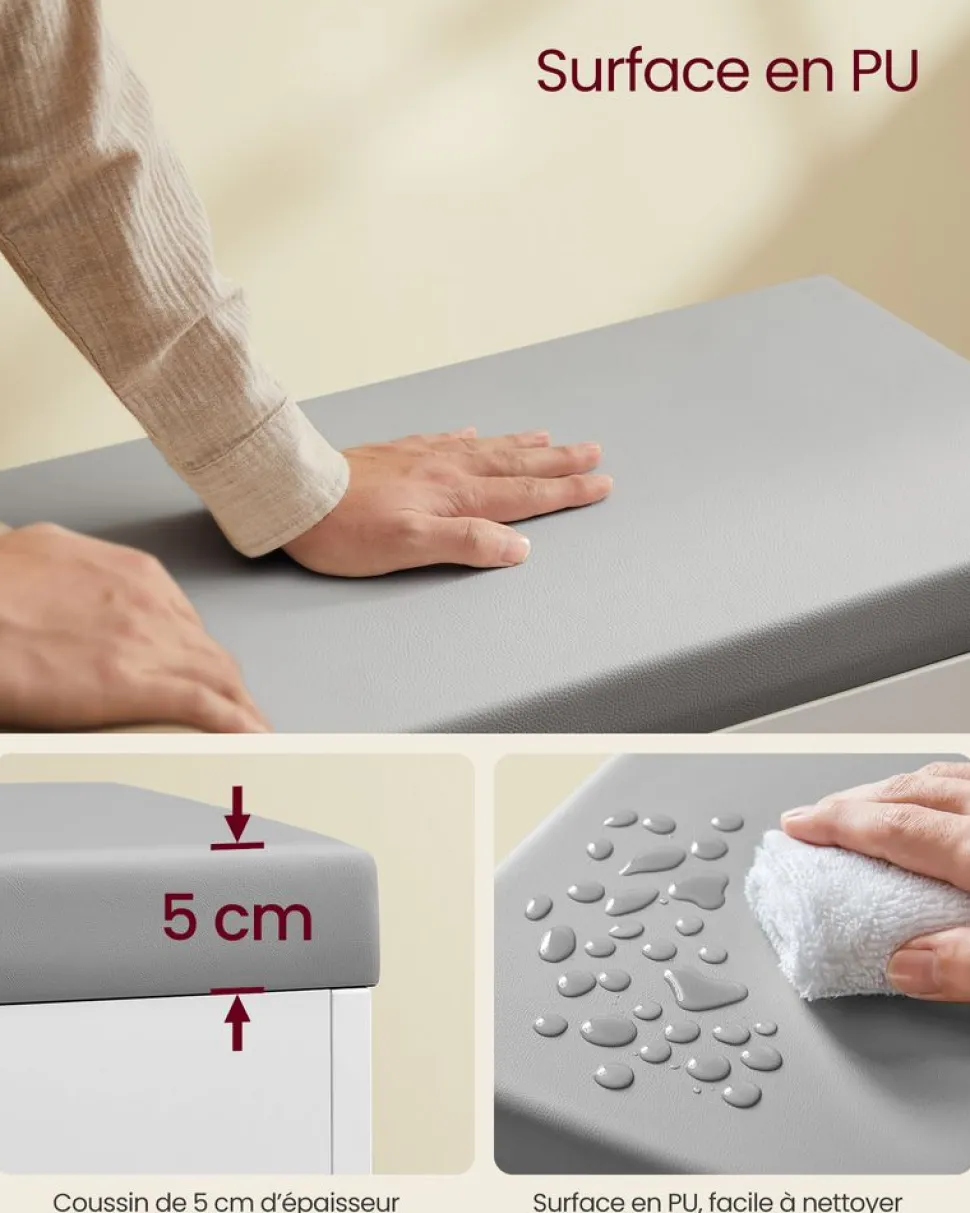 Surface en PU

5 cm

Coussin de 5 cm d'épaisseur

Surface en PU, facile à nettoyer