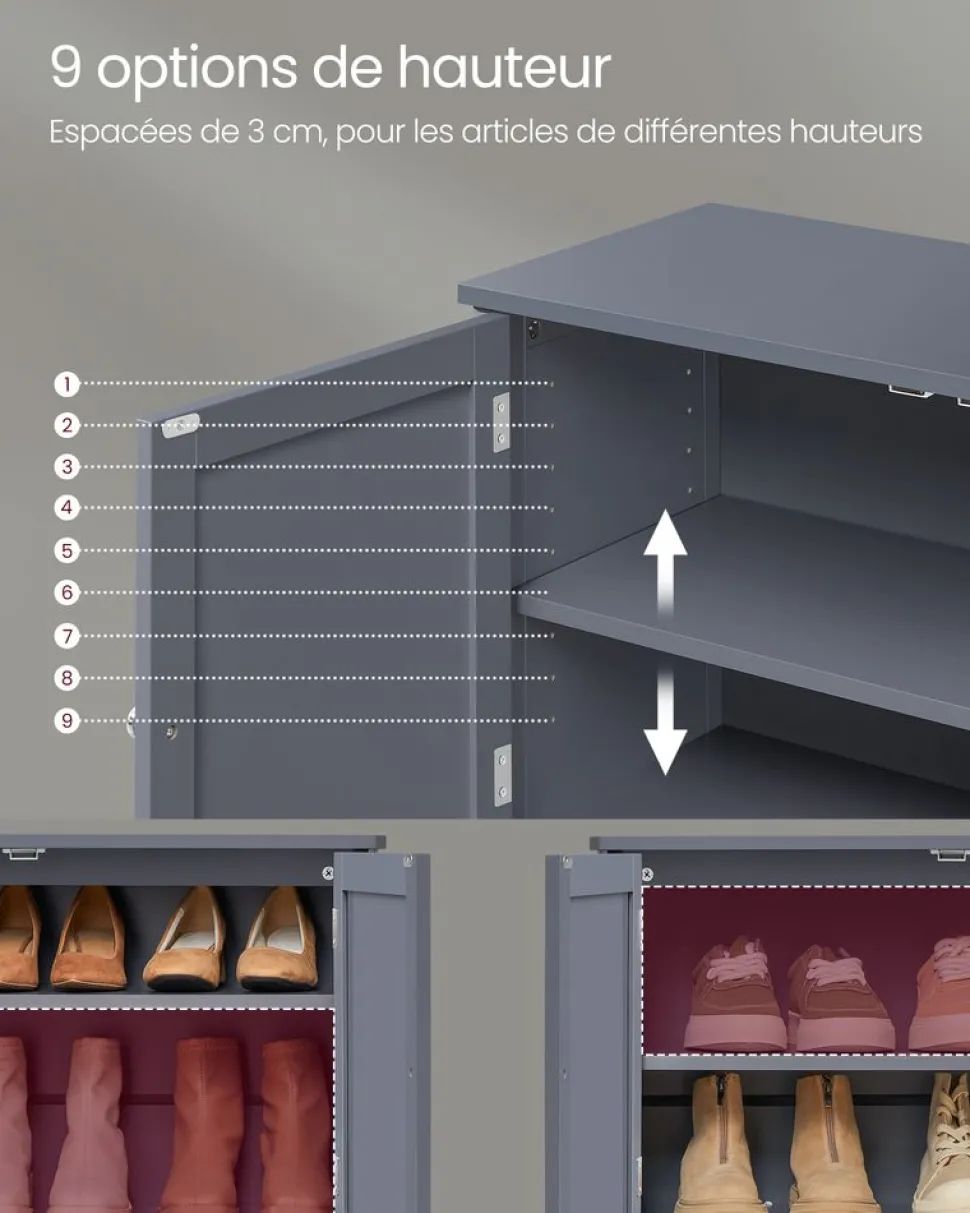 9 options de hauteur

Espacées de 3 cm, pour les articles de différentes hauteurs

1
2
3
4
5
6
7
8
9