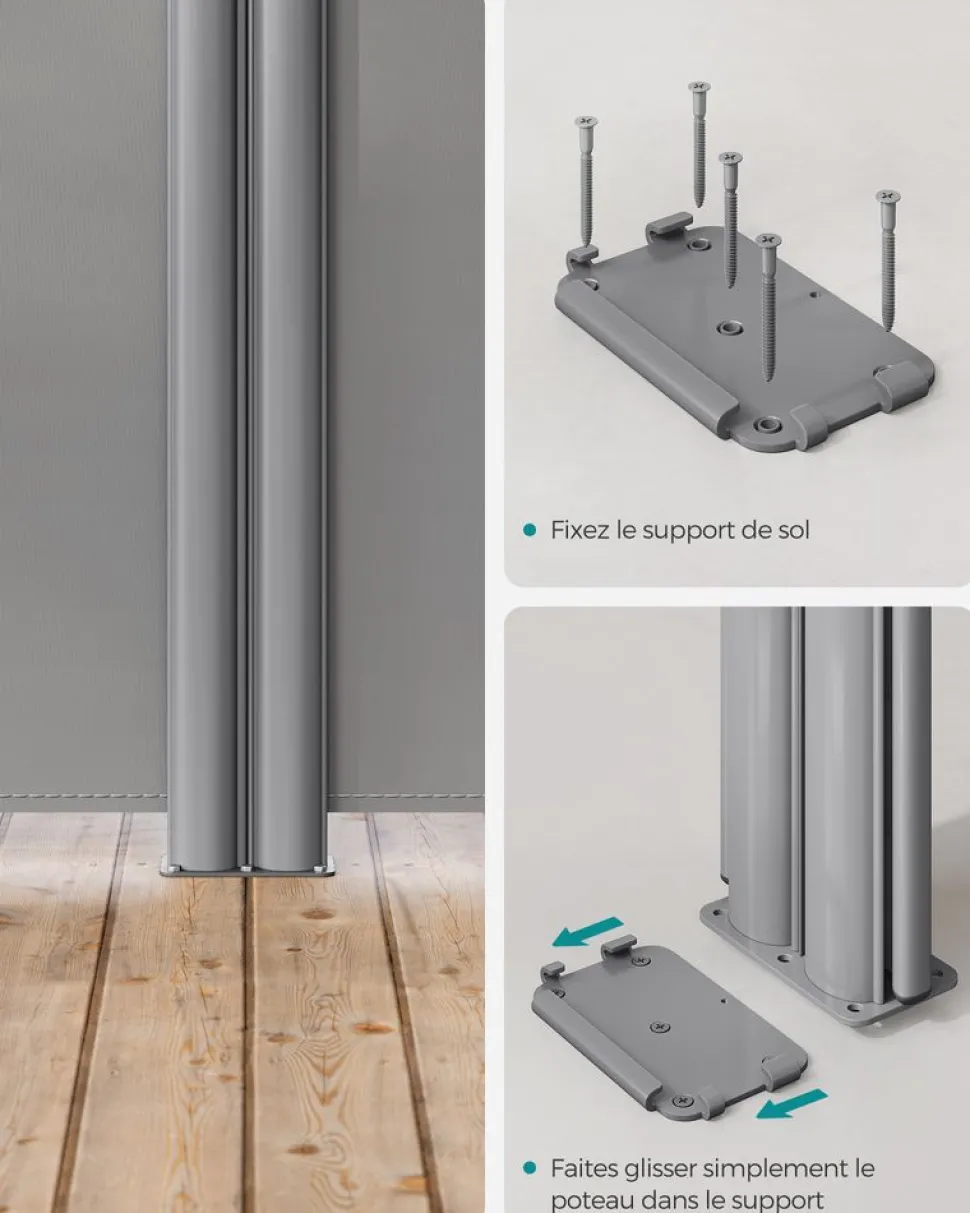 • Fixez le support de sol

• Faites glisser simplement le poteau dans le support