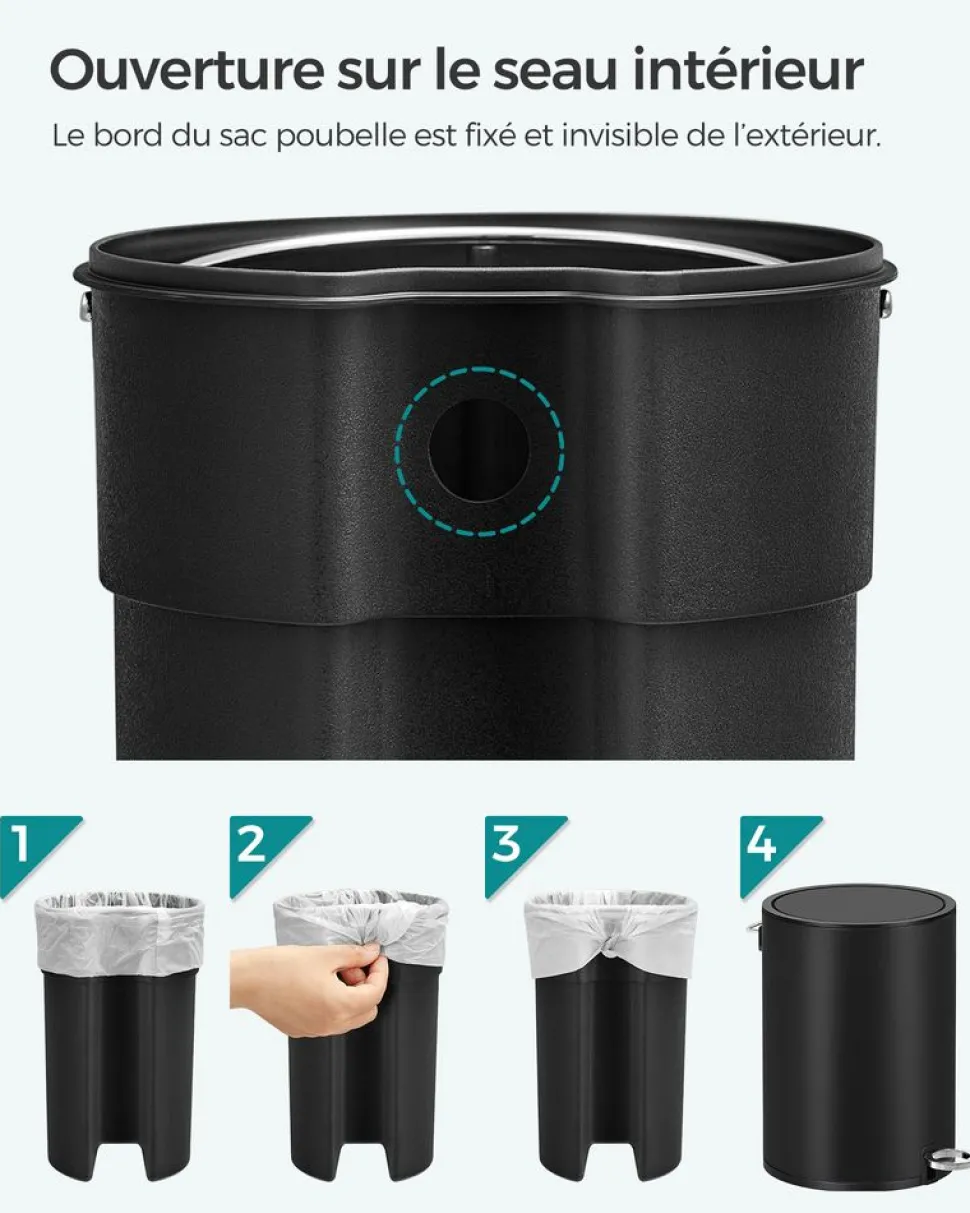 Ouverture sur le seau intérieur

Le bord du sac poubelle est fixé et invisible de l'extérieur.

1

2

3

4