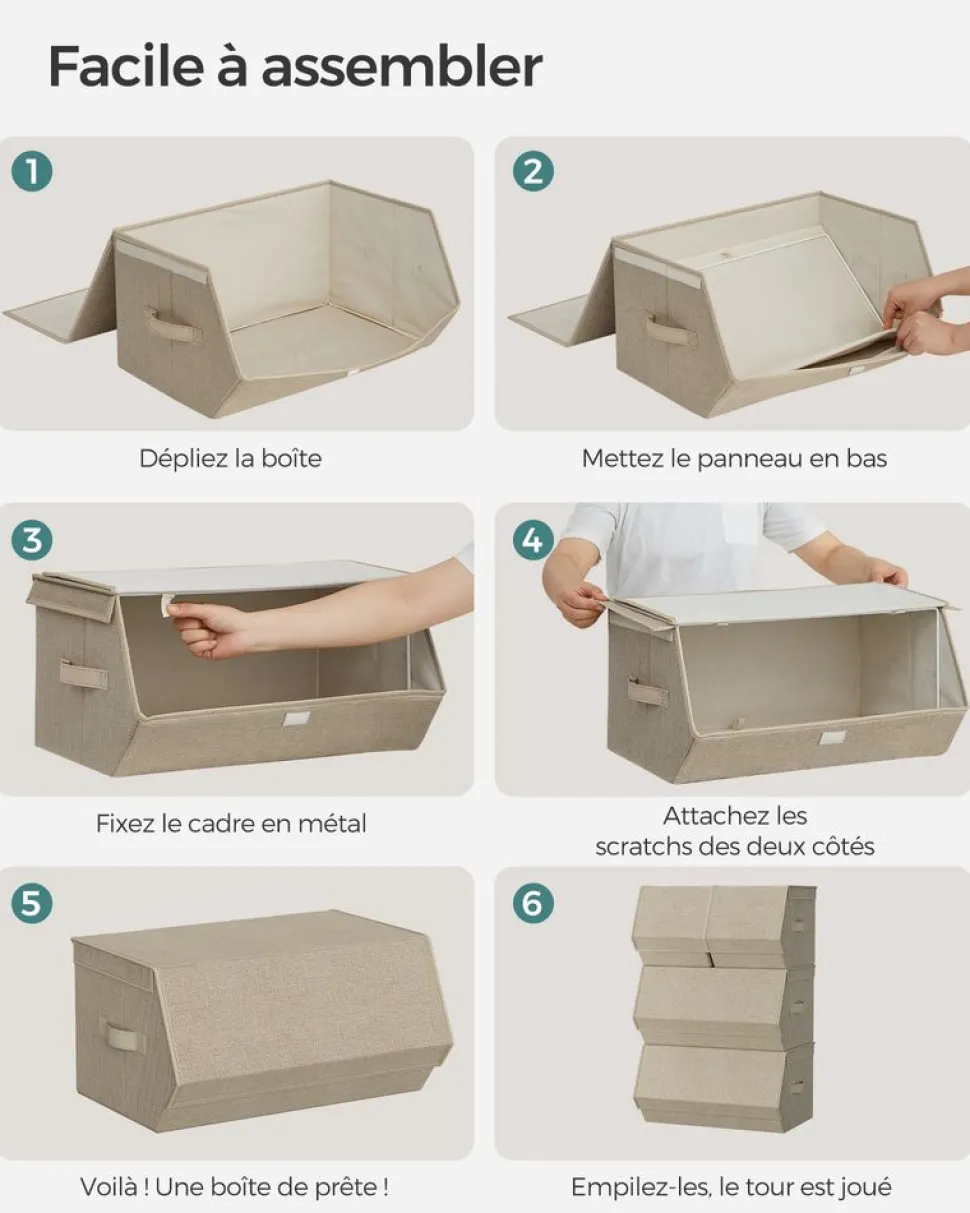 Facile à assembler

1

Dépliez la boîte

2

Mettez le panneau en bas

3

Fixez le cadre en métal

4

Attachez les scratchs des deux côtés

5

Voilà ! Une boîte de prête !

6

Empilez-les, le tour est joué