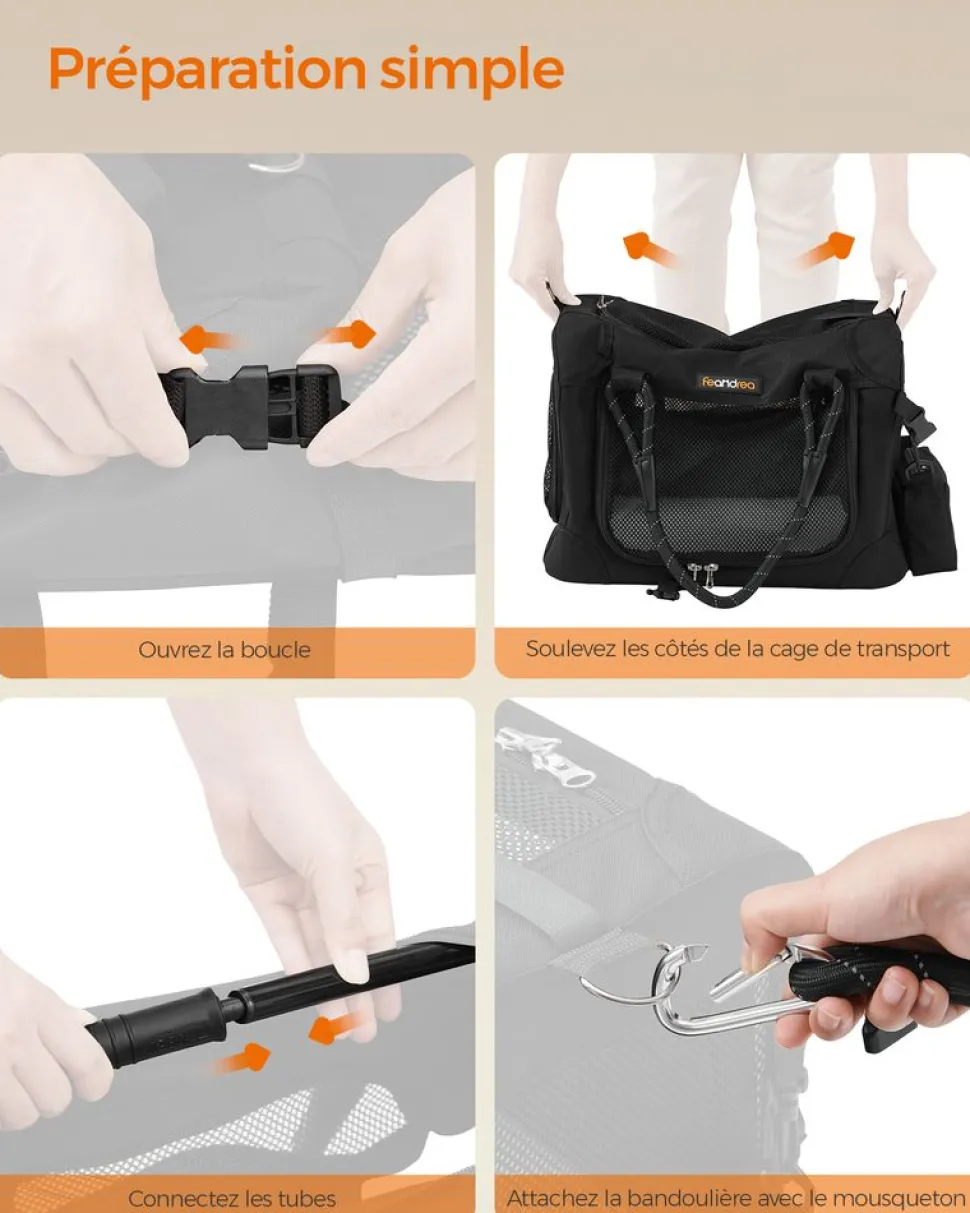 Préparation simple

Ouvrez la boucle

feandrea

Soulevez les côtés de la cage de transport

Connectez les tubes

Attachez la bandoulière avec le mousqueton