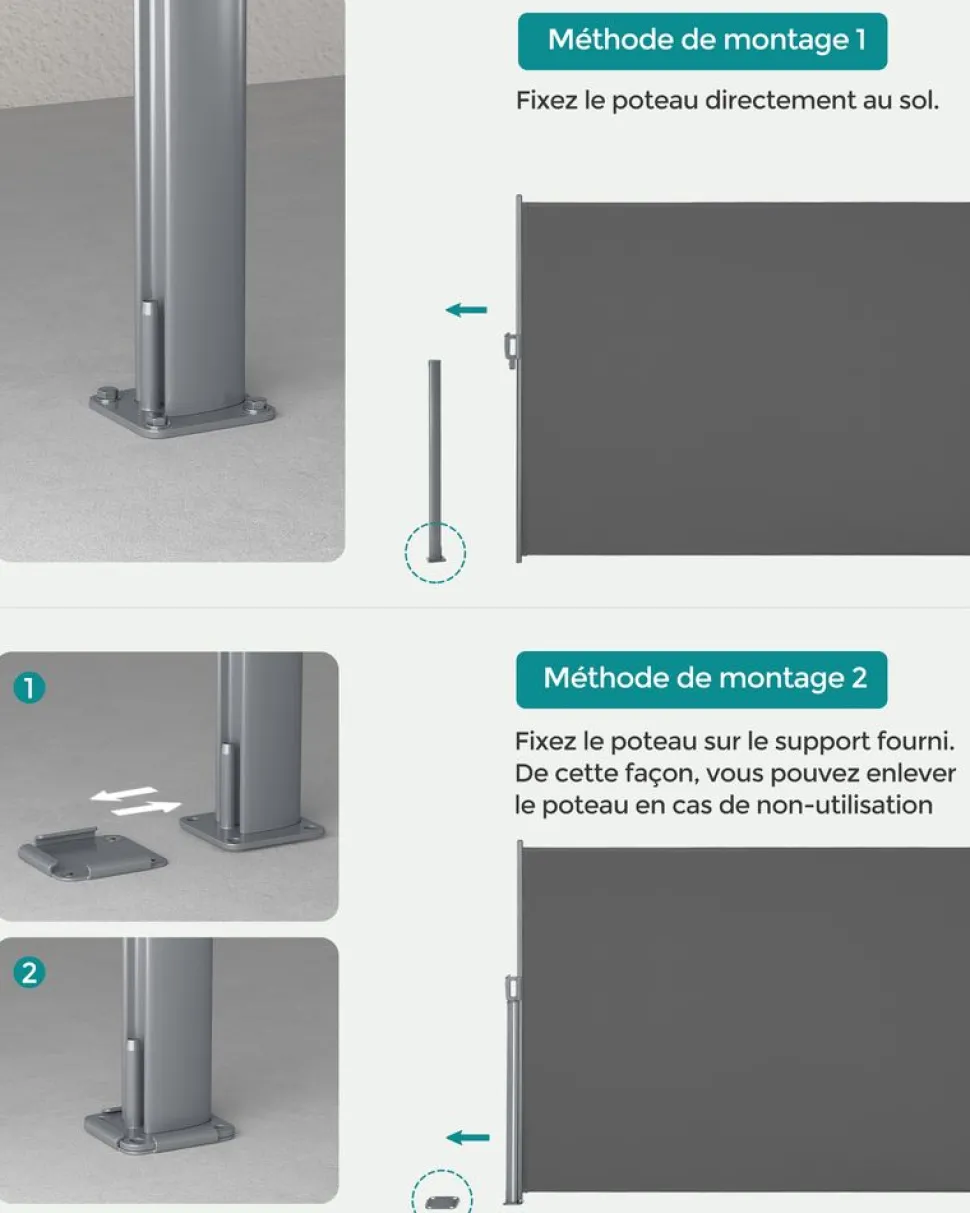 Méthode de montage 1

Fixez le poteau directement au sol.

1

2

Méthode de montage 2

Fixez le poteau sur le support fourni. De cette façon, vous pouvez enlever le poteau en cas de non-utilisation