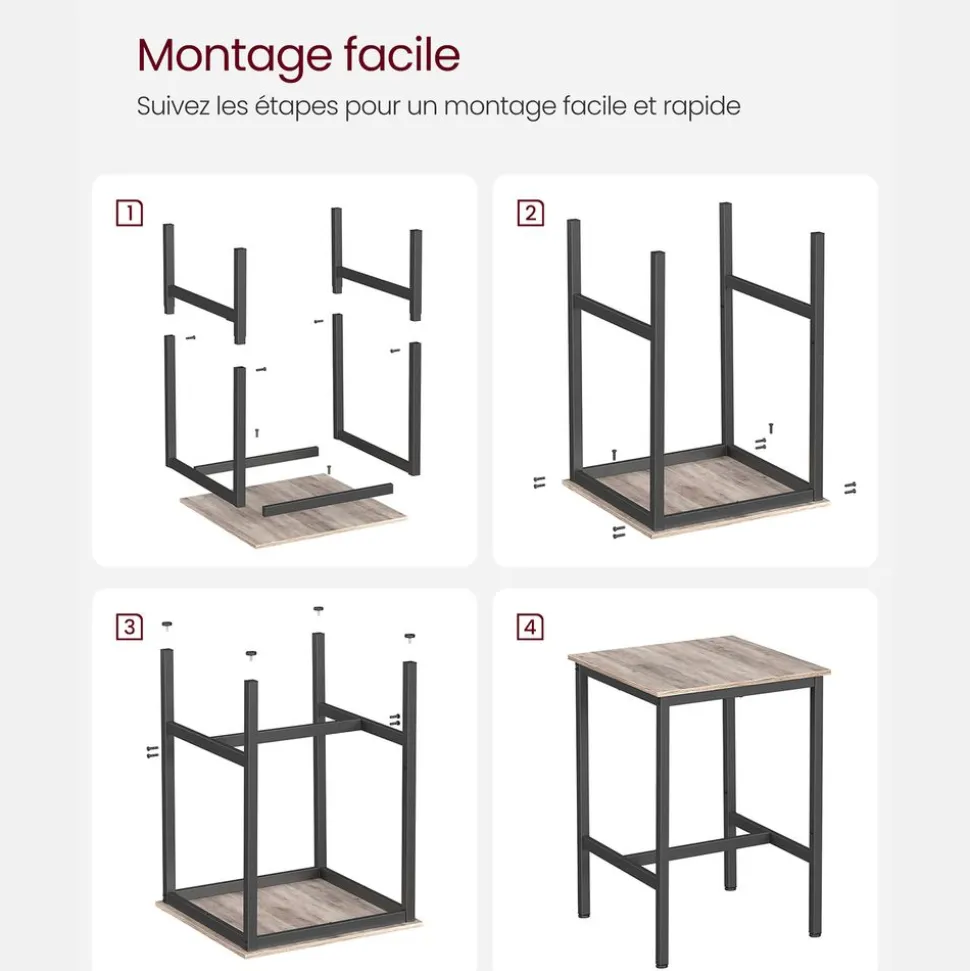 Montage facile

Suivez les étapes pour un montage facile et rapide

1

2

3

4