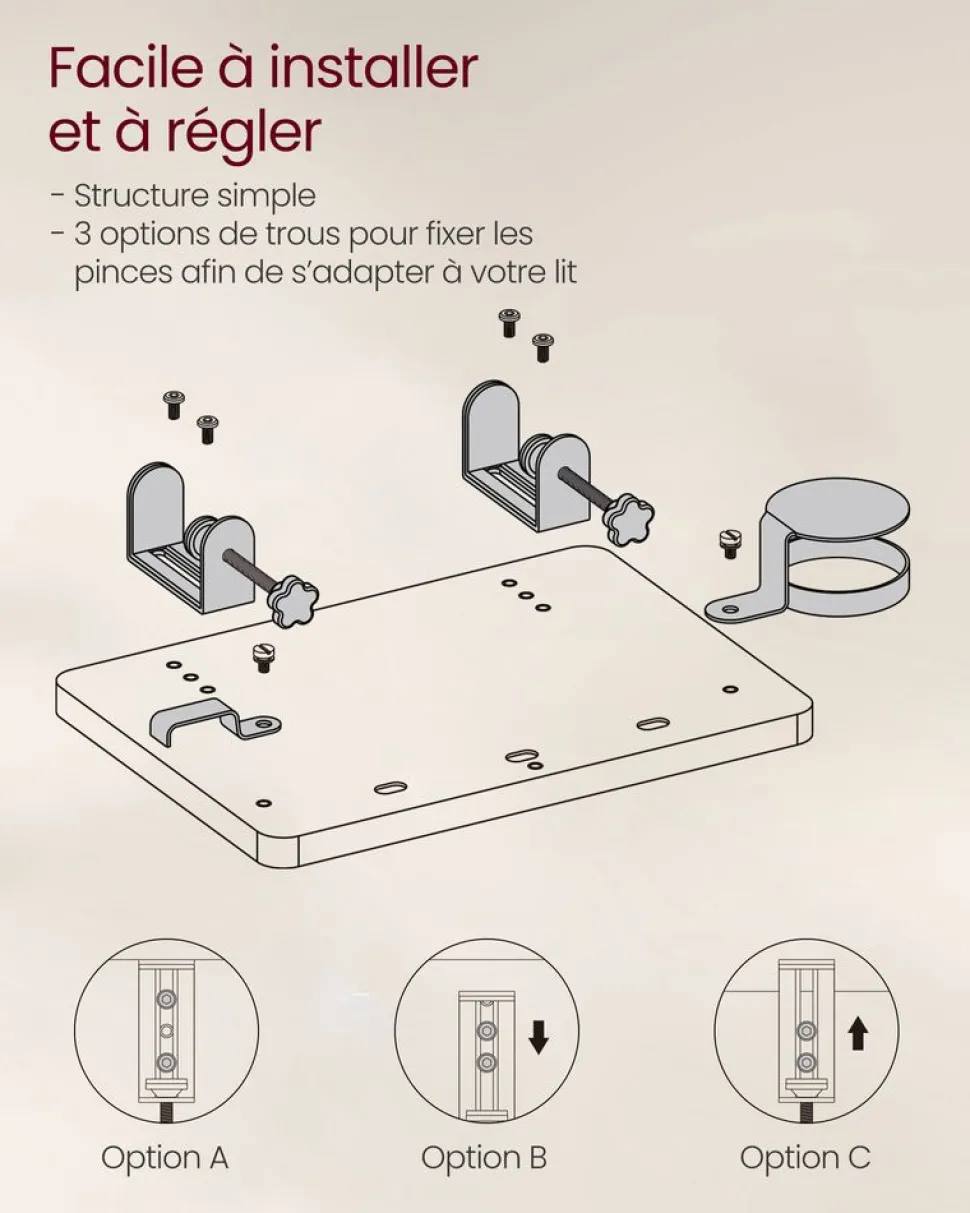 Facile à installer et à régler

- Structure simple
- 3 options de trous pour fixer les pinces afin de s'adapter à votre lit

Option A

Option B

Option C