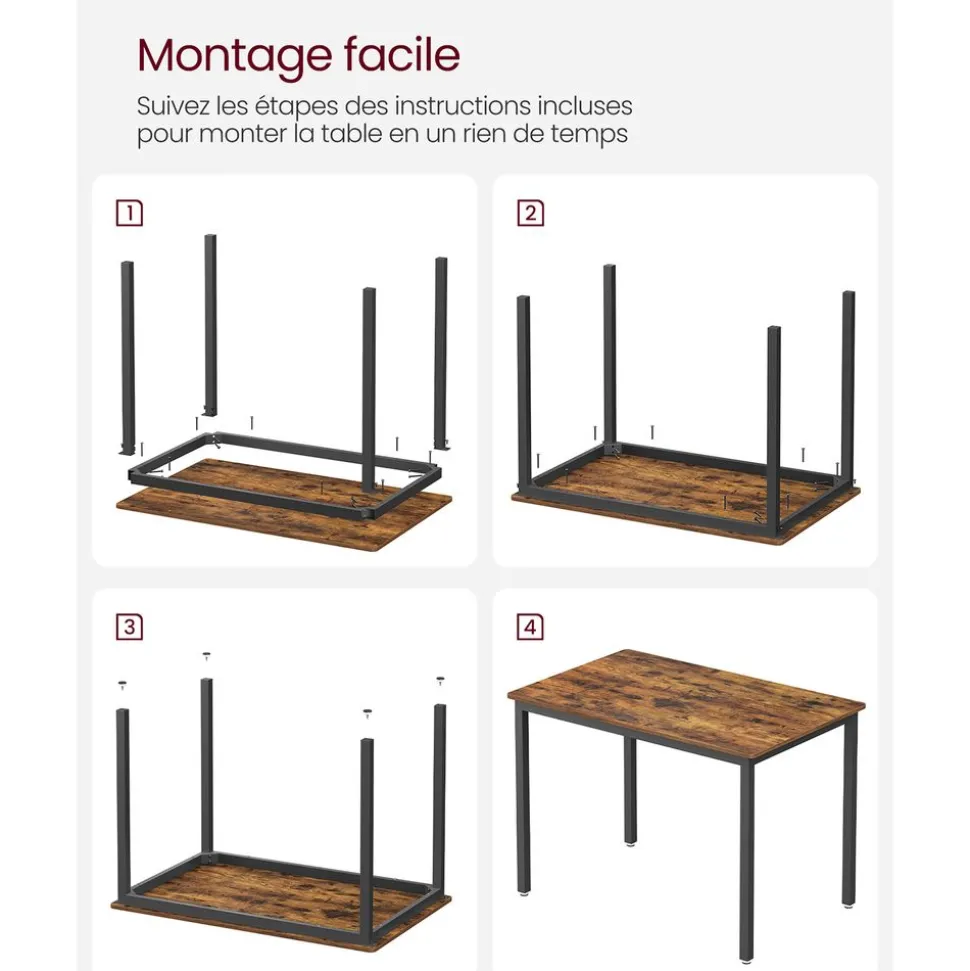 Montage facile

Suivez les étapes des instructions incluses pour monter la table en un rien de temps

1

2

3

4