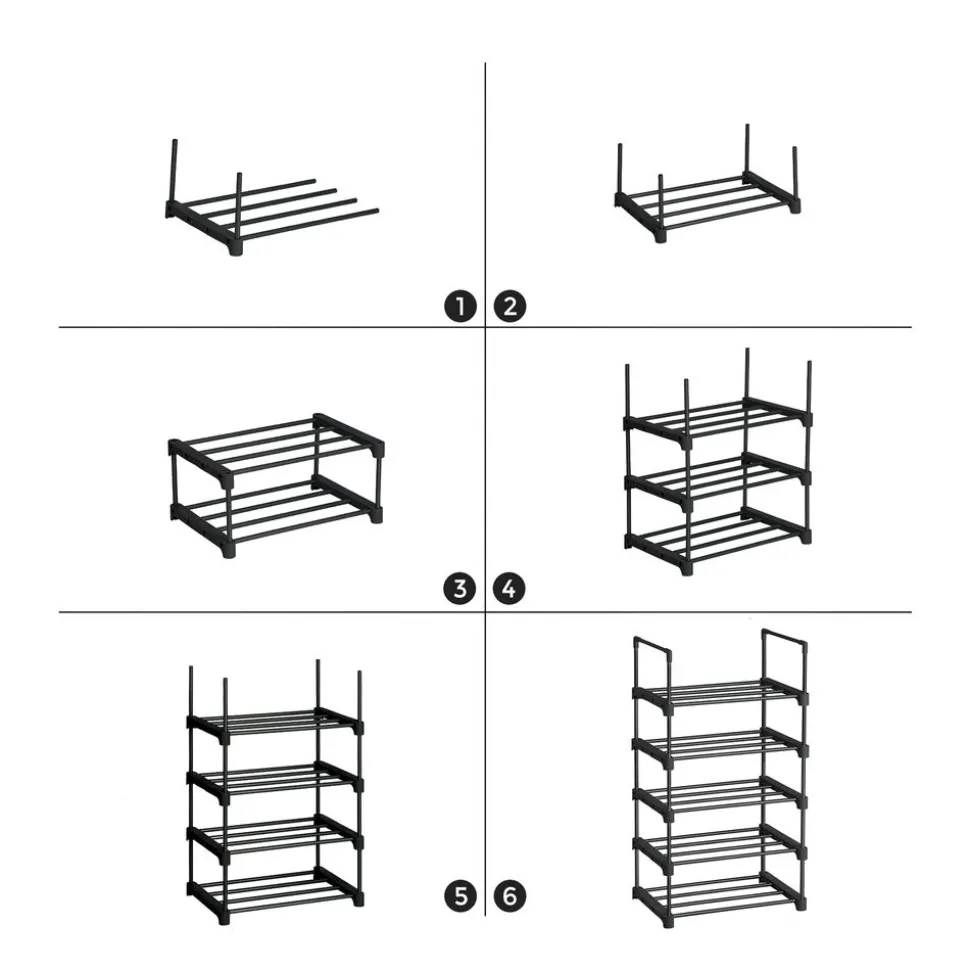 1
2
3
4
5
6