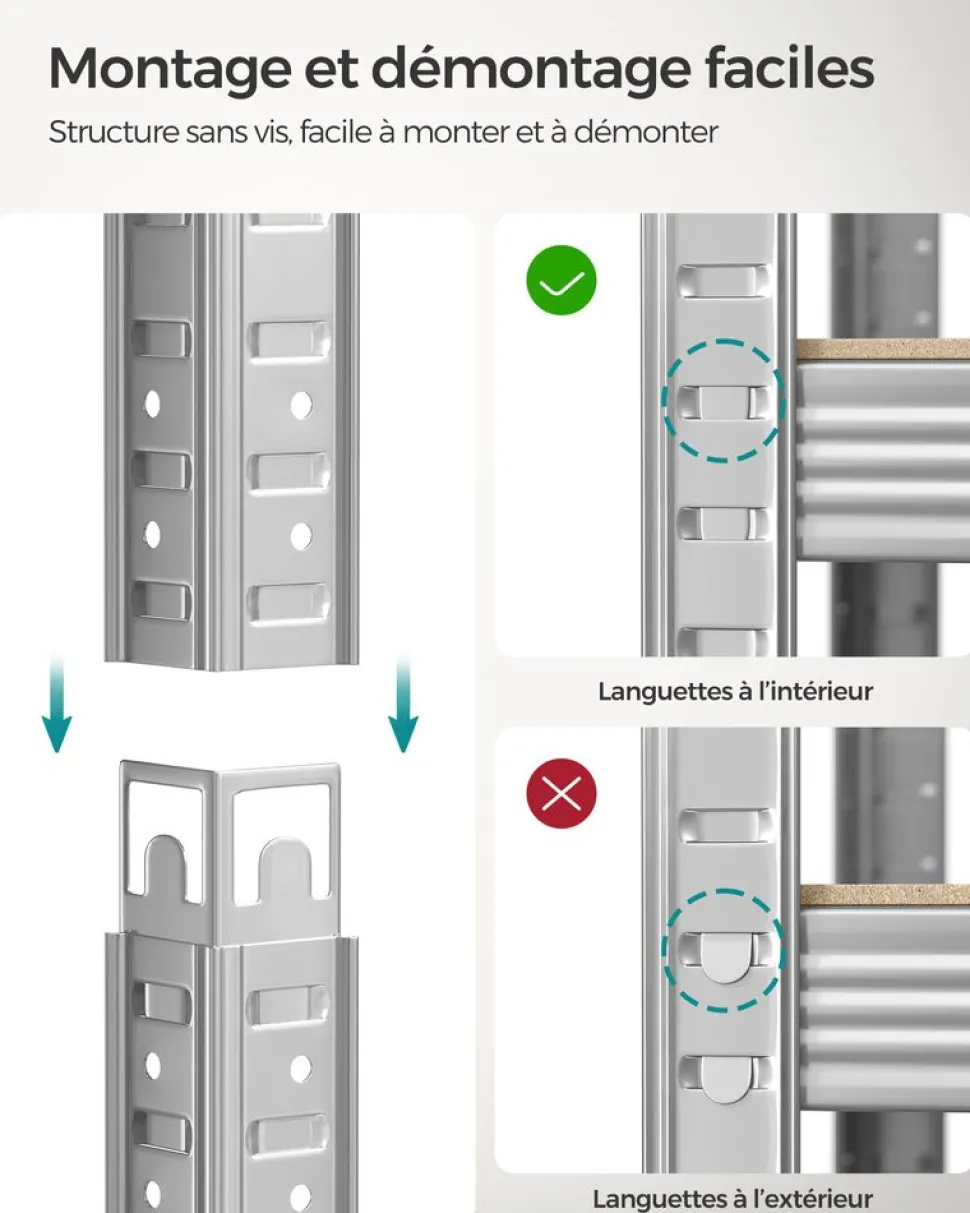 Montage et démontage faciles

Structure sans vis, facile à monter et à démonter

Languettes à l'intérieur

Languettes à l'extérieur