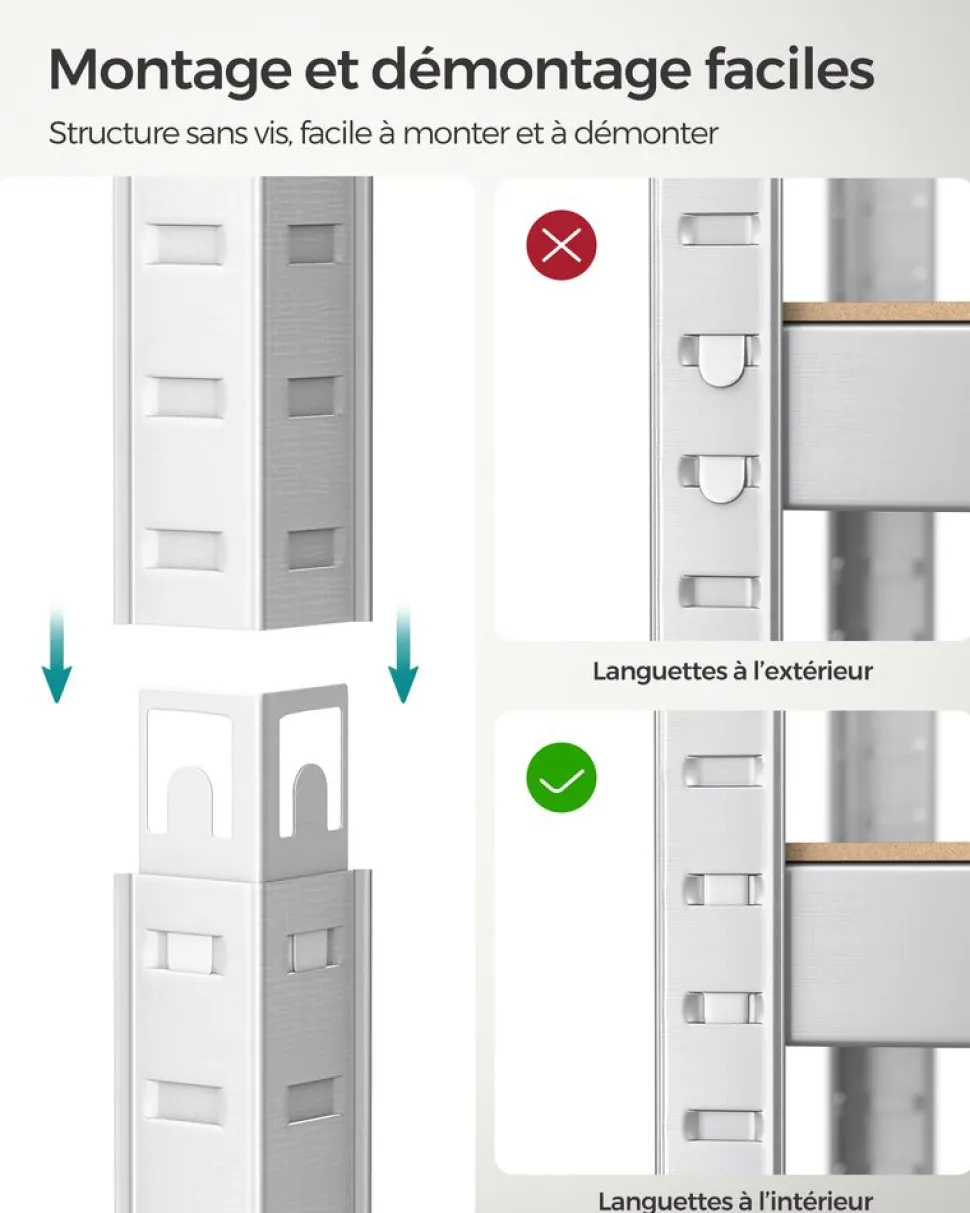 Montage et démontage faciles

Structure sans vis, facile à monter et à démonter

Languettes à l'extérieur

Languettes à l'intérieur