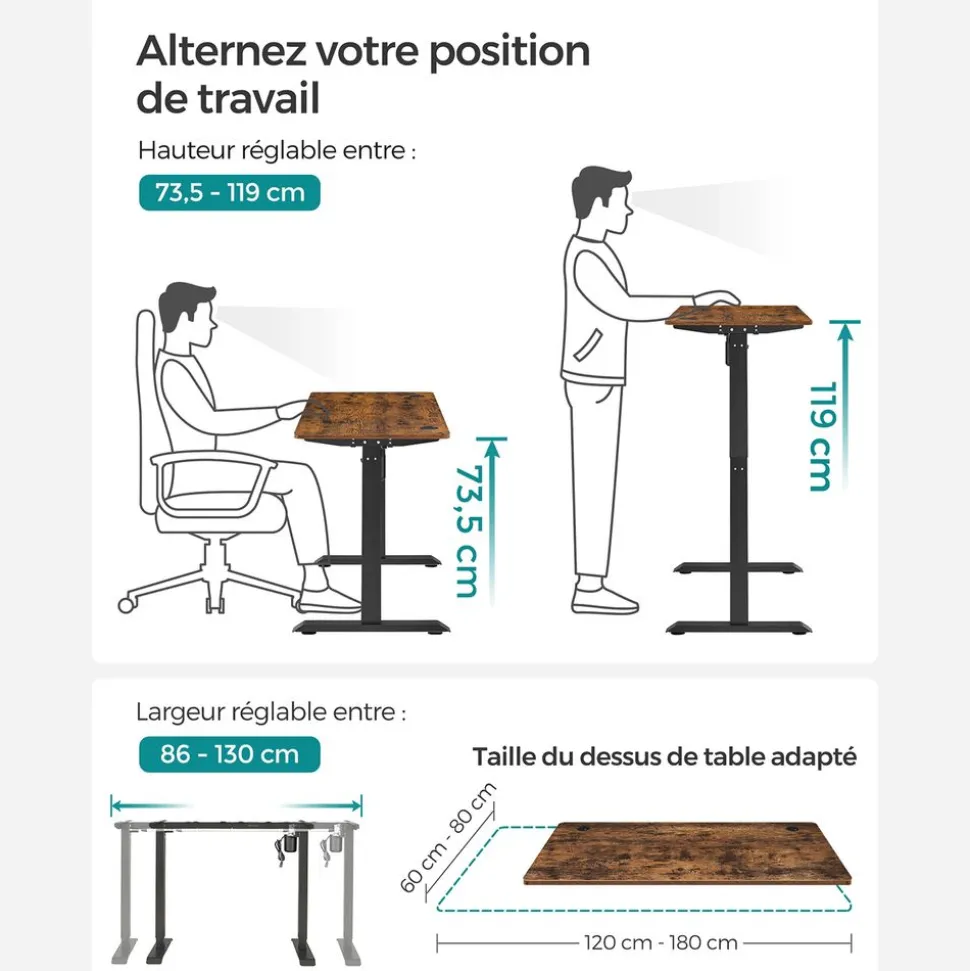 Alternez votre position de travail

Hauteur réglable entre :

73,5 - 119 cm

73,5 cm

119 cm

Largeur réglable entre :

86 - 130 cm

Taille du dessus de table adapté

60 cm - 80 cm

120 cm - 180 cm