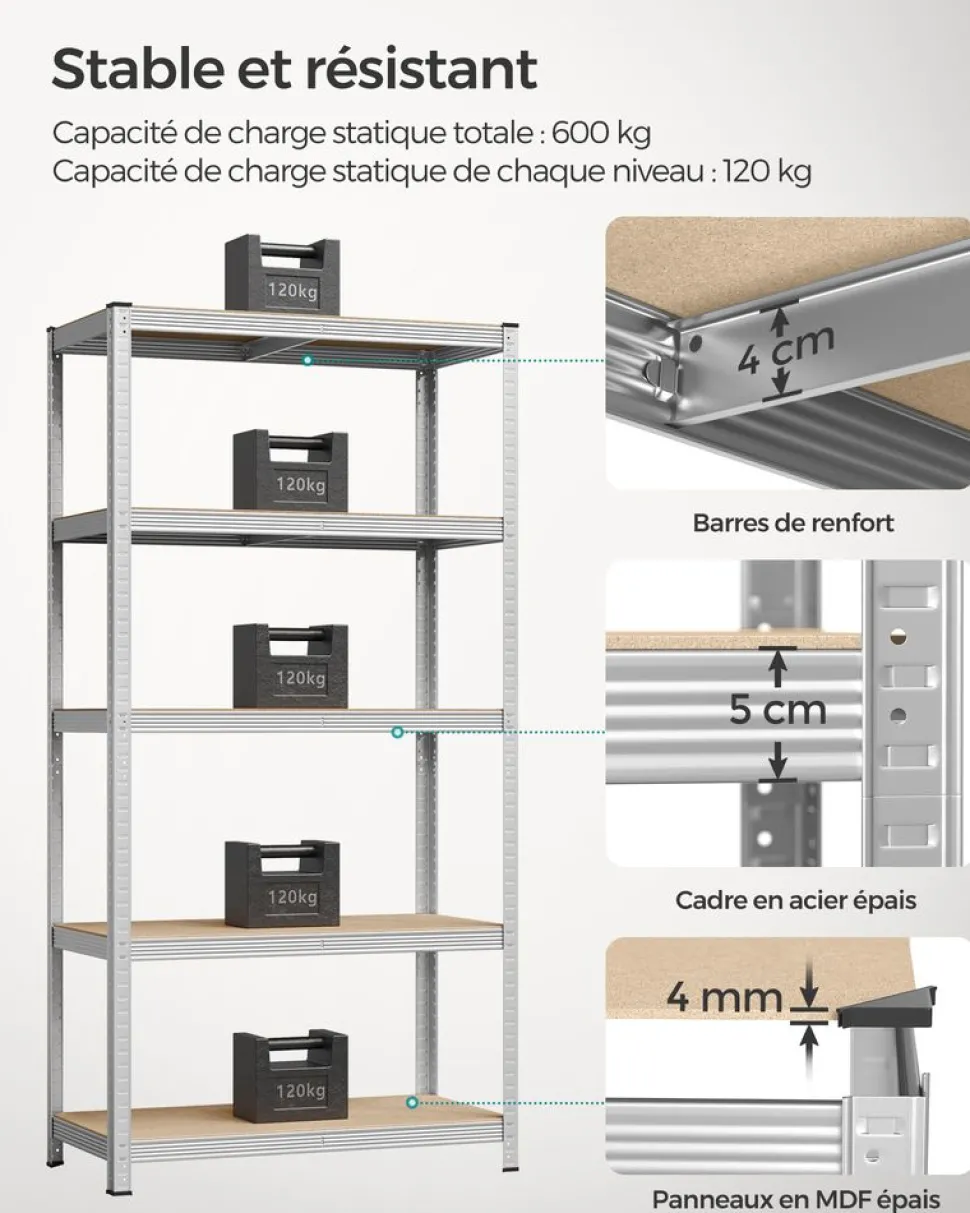 Stable et résistant

Capacité de charge statique totale : 600 kg
Capacité de charge statique de chaque niveau : 120 kg

120kg

120kg

120kg

120kg

120kg

4 cm

Barres de renfort

5 cm

Cadre en acier épais

4 mm

Panneaux en MDF épais