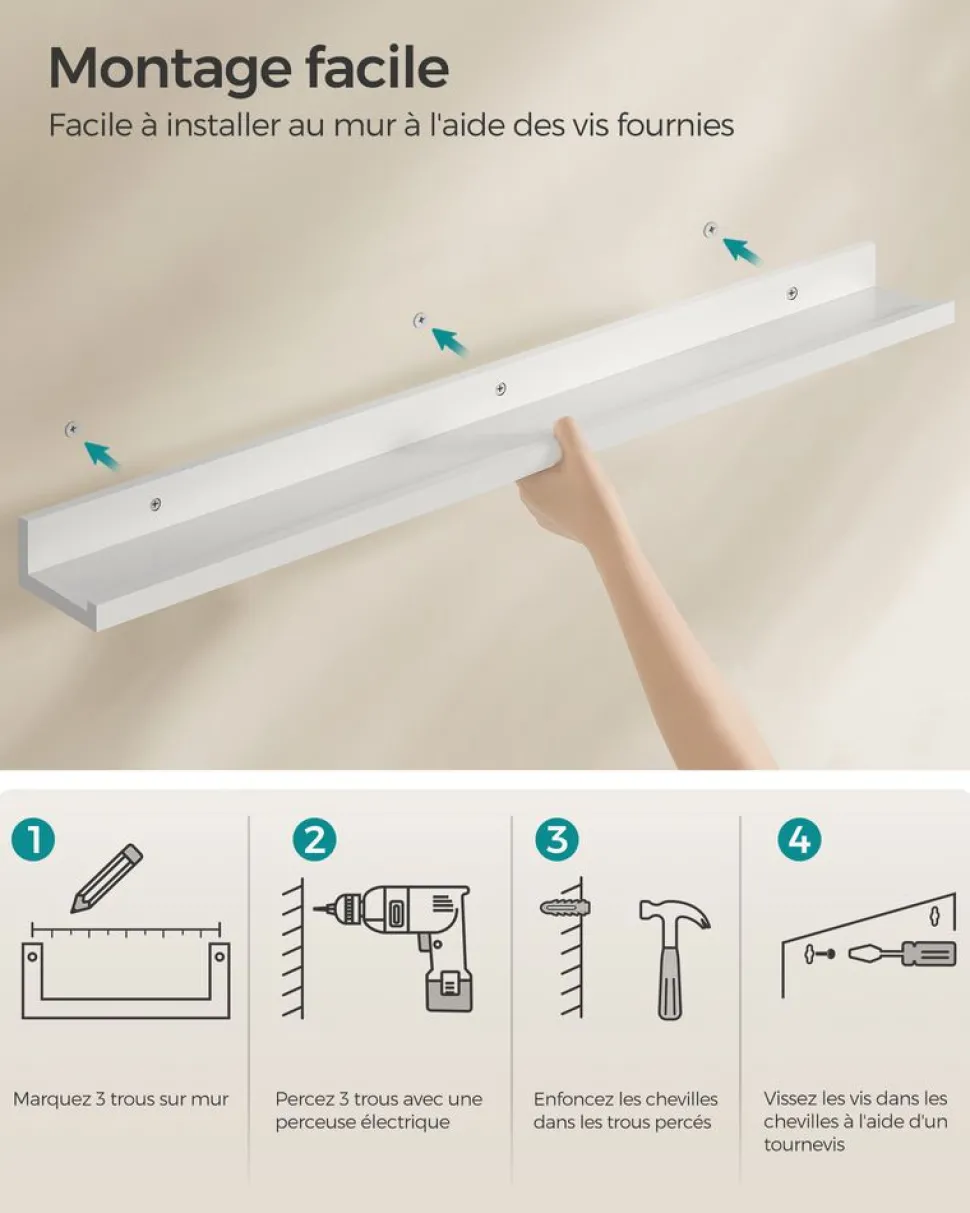 Montage facile

Facile à installer au mur à l'aide des vis fournies

1

Marquez 3 trous sur mur

2

Percez 3 trous avec une perceuse électrique

3

Enfoncez les chevilles dans les trous percés

4

Vissez les vis dans les chevilles à l'aide d'un tournevis